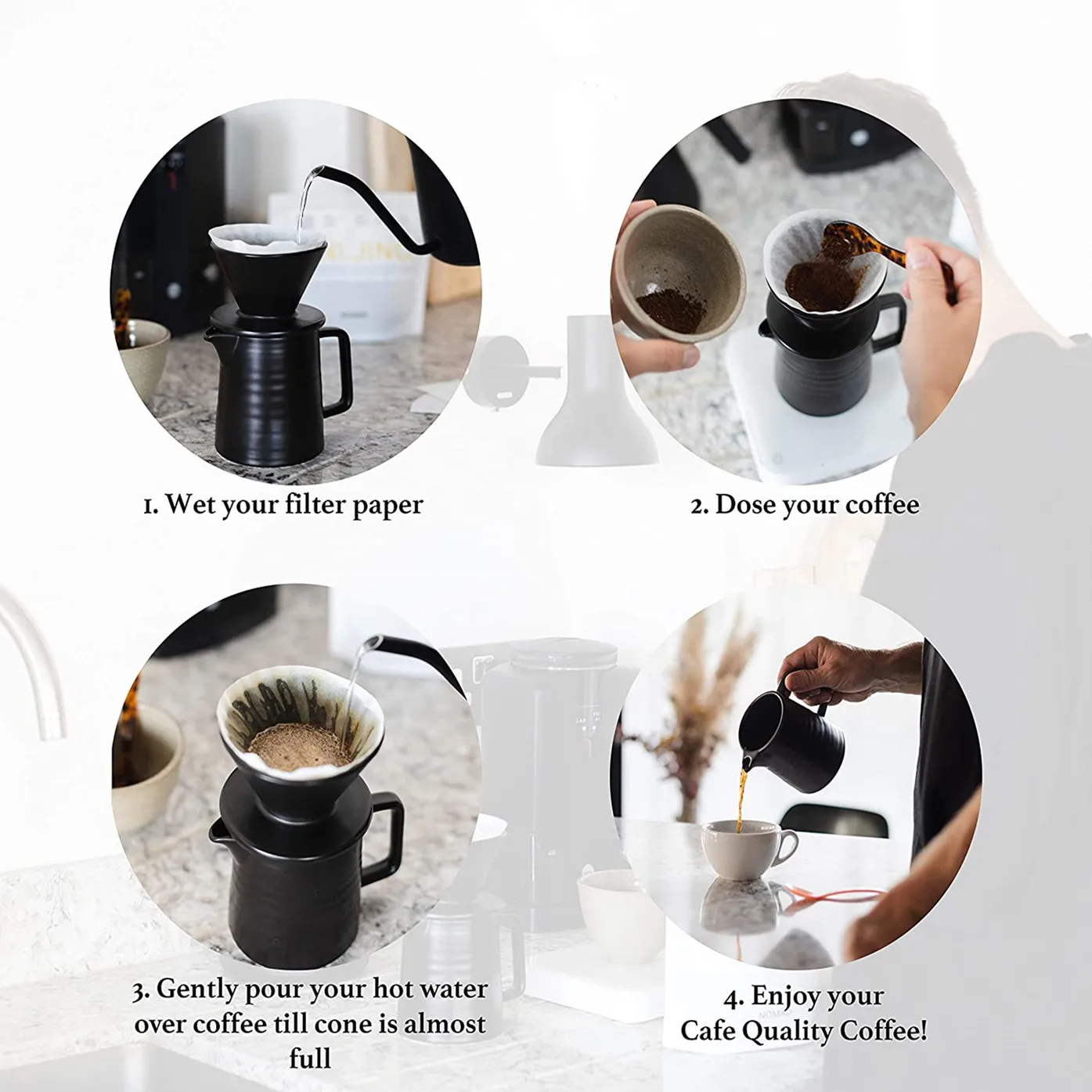 1. Wet your filter paper

2. Dose your coffee

3. Gently pour your hot water over coffee till cone is almost full

4. Enjoy your Cafe Quality Coffee!