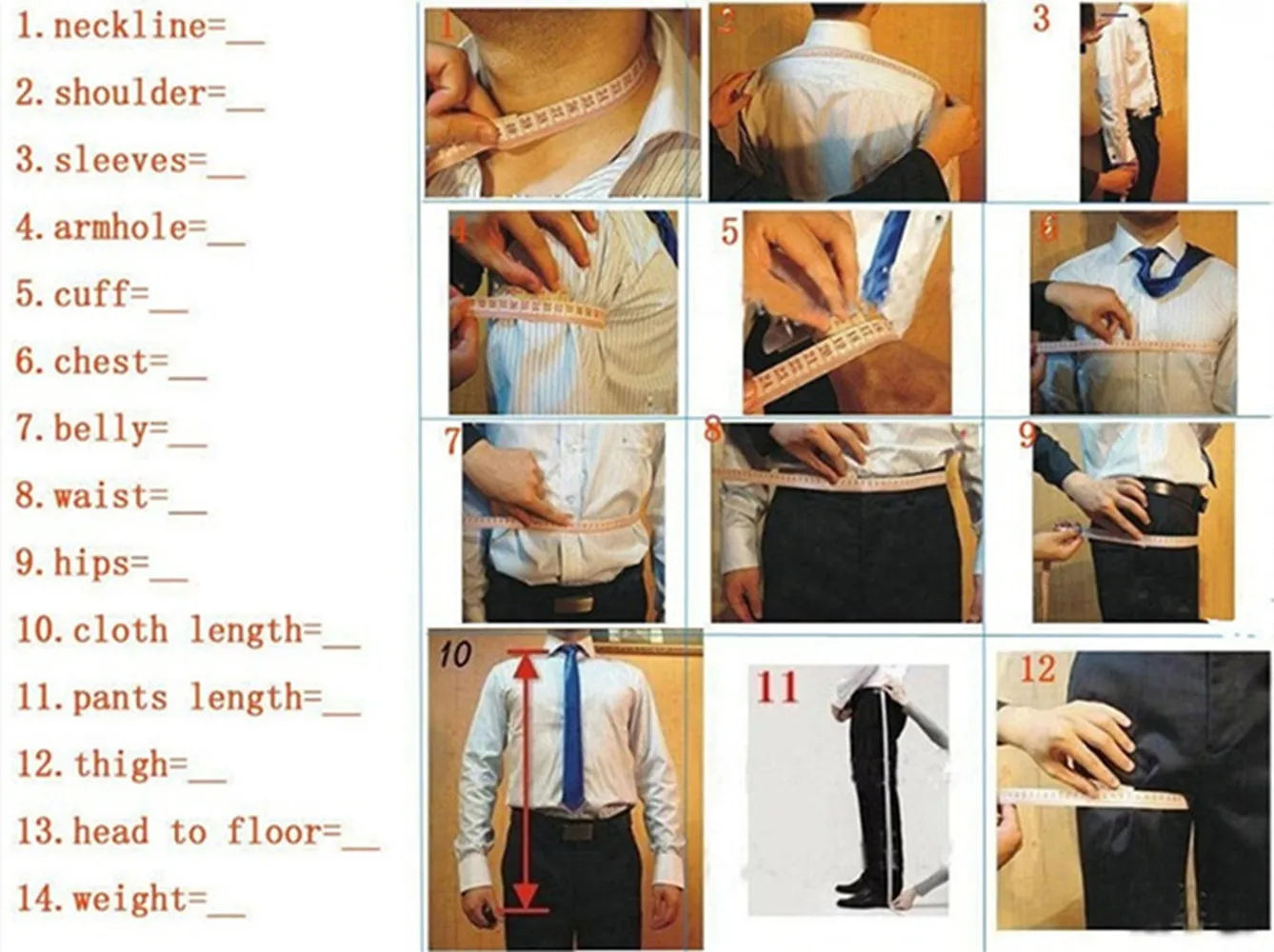 1. neckline=__

2. shoulder=__

3. sleeves=__

4. armhole=__

5. cuff=__

6. chest=__

7. belly=__

8. waist=__

9. hips=__

10. cloth length=__

11. pants length=__

12. thigh=__

13. head to floor=__

14. weight=__

1

2

3

4

5

6

7

8

9

10

11

12