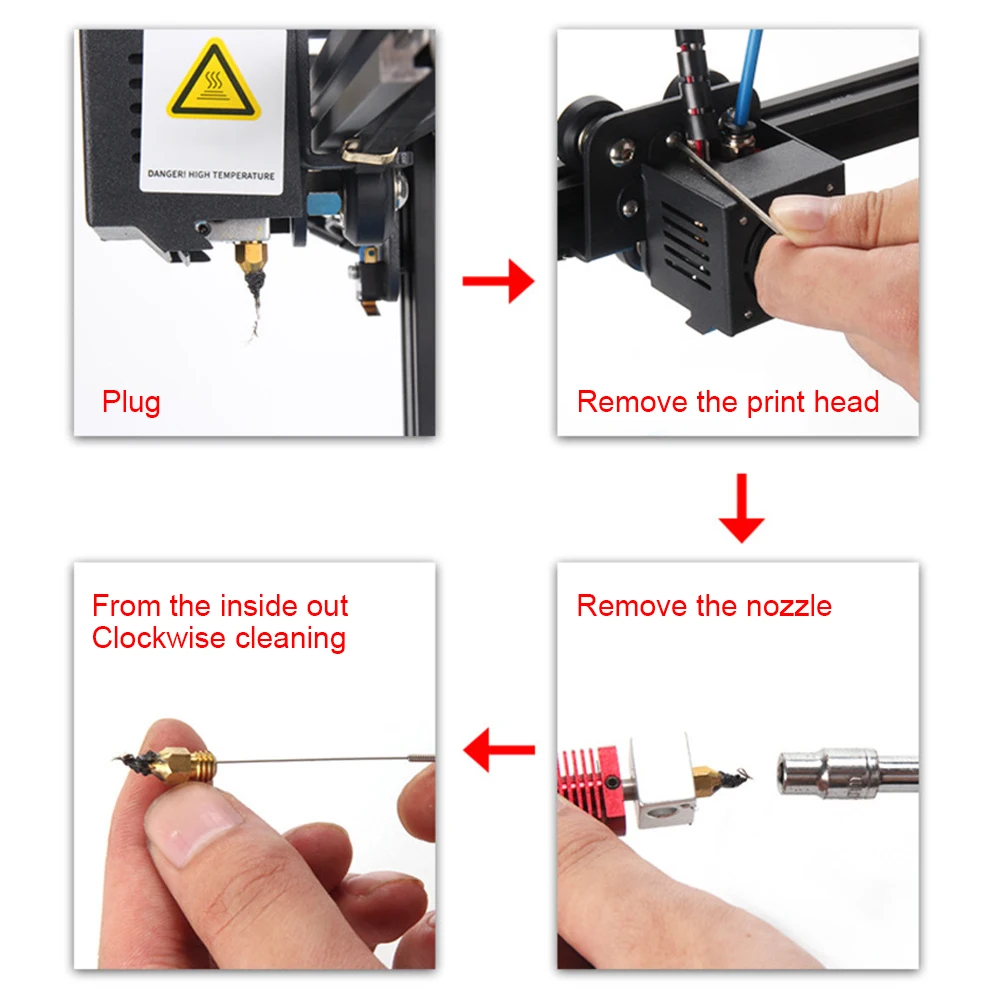 DANGER! HIGH TEMPERATURE

Plug

Remove the print head

Remove the nozzle

From the inside out
Clockwise cleaning