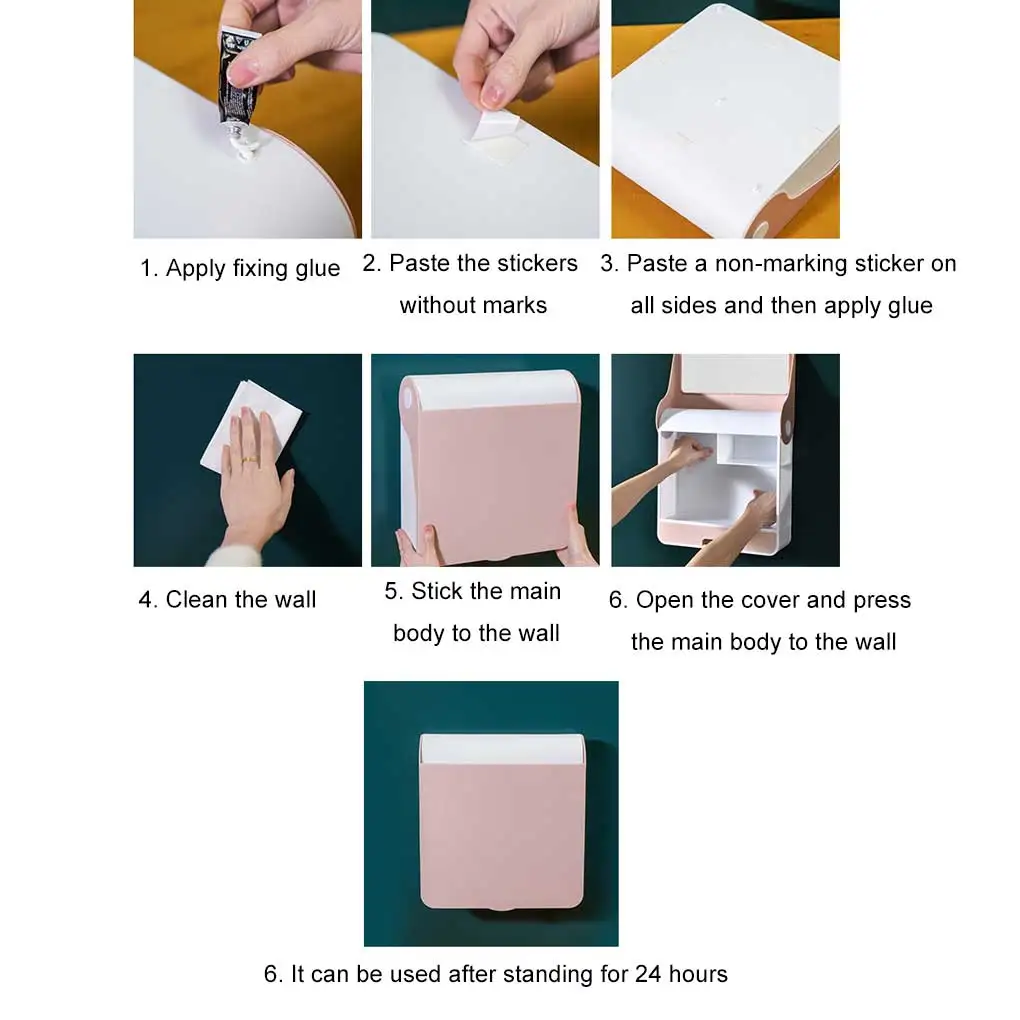 1. Apply fixing glue

2. Paste the stickers without marks

3. Paste a non-marking sticker on all sides and then apply glue

4. Clean the wall

5. Stick the main body to the wall

6. Open the cover and press the main body to the wall

6. It can be used after standing for 24 hours