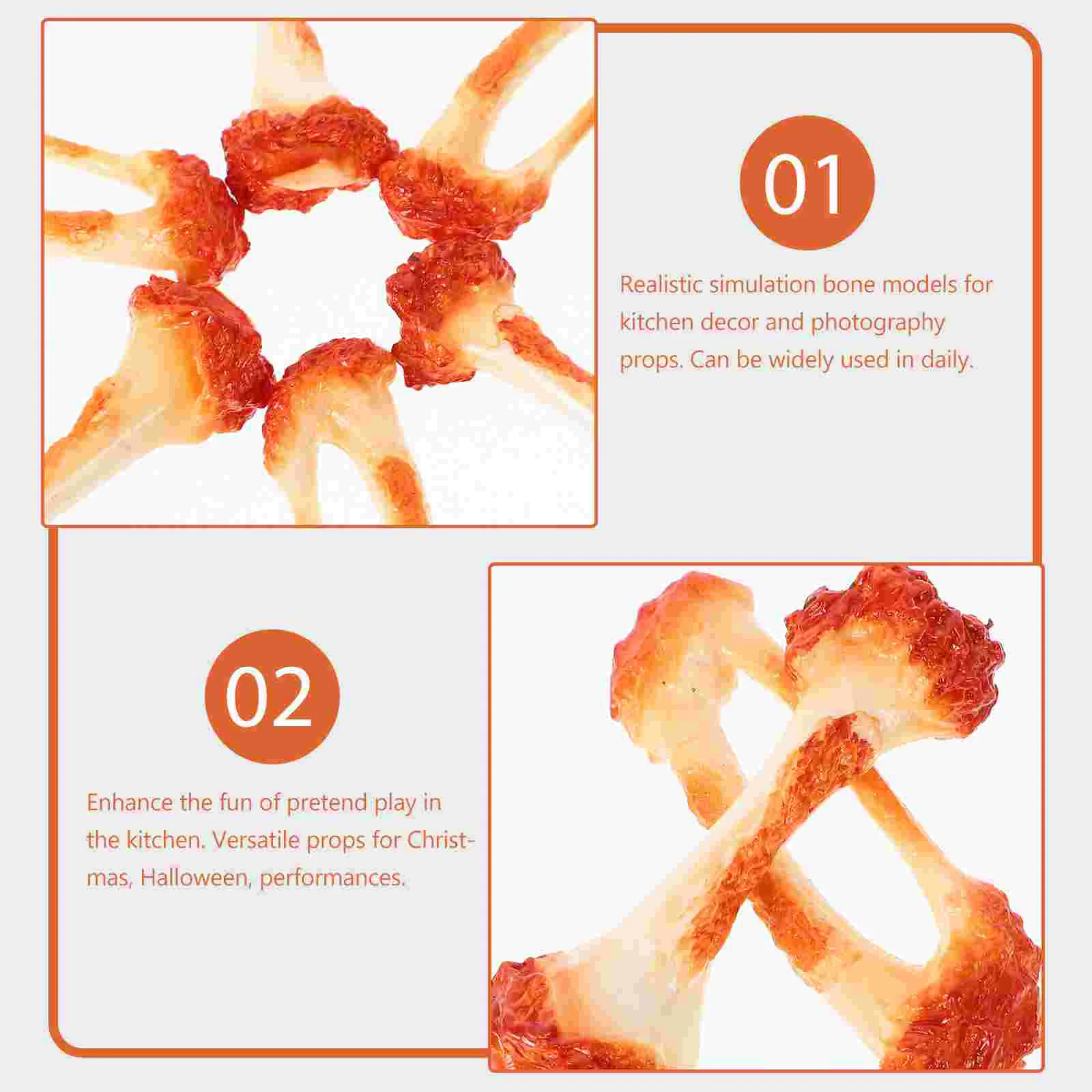 01

Realistic simulation bone models for kitchen decor and photography props. Can be widely used in daily.

02

Enhance the fun of pretend play in the kitchen. Versatile props for Christmas, Halloween, performances.