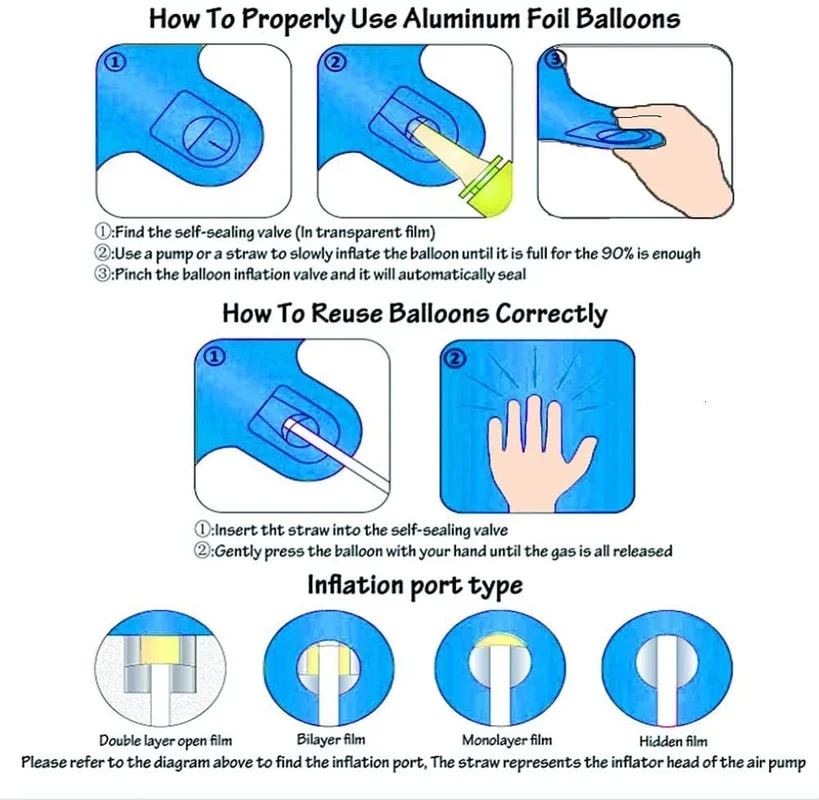 How To Properly Use Aluminum Foil Balloons

①

②

③

①:Find the self-sealing valve (In transparent film)
②:Use a pump or a straw to slowly inflate the balloon until it is full for the 90% is enough
③:Pinch the balloon inflation valve and it will automatically seal

How To Reuse Balloons Correctly

①

②

①:Insert tht straw into the self-sealing valve
②:Gently press the balloon with your hand until the gas is all released

Inflation port type

Double layer open film

Bilayer film

Monolayer film

Hidden film

Please refer to the diagram above to find the inflation port, The straw represents the inflator head of the air pump