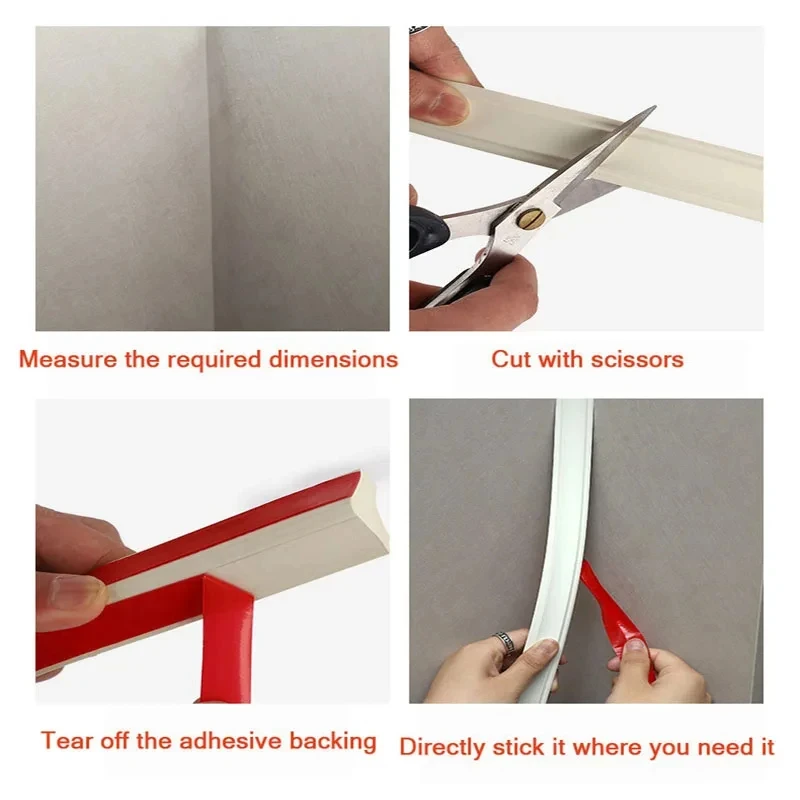 Measure the required dimensions

Cut with scissors

Tear off the adhesive backing

Directly stick it where you need it