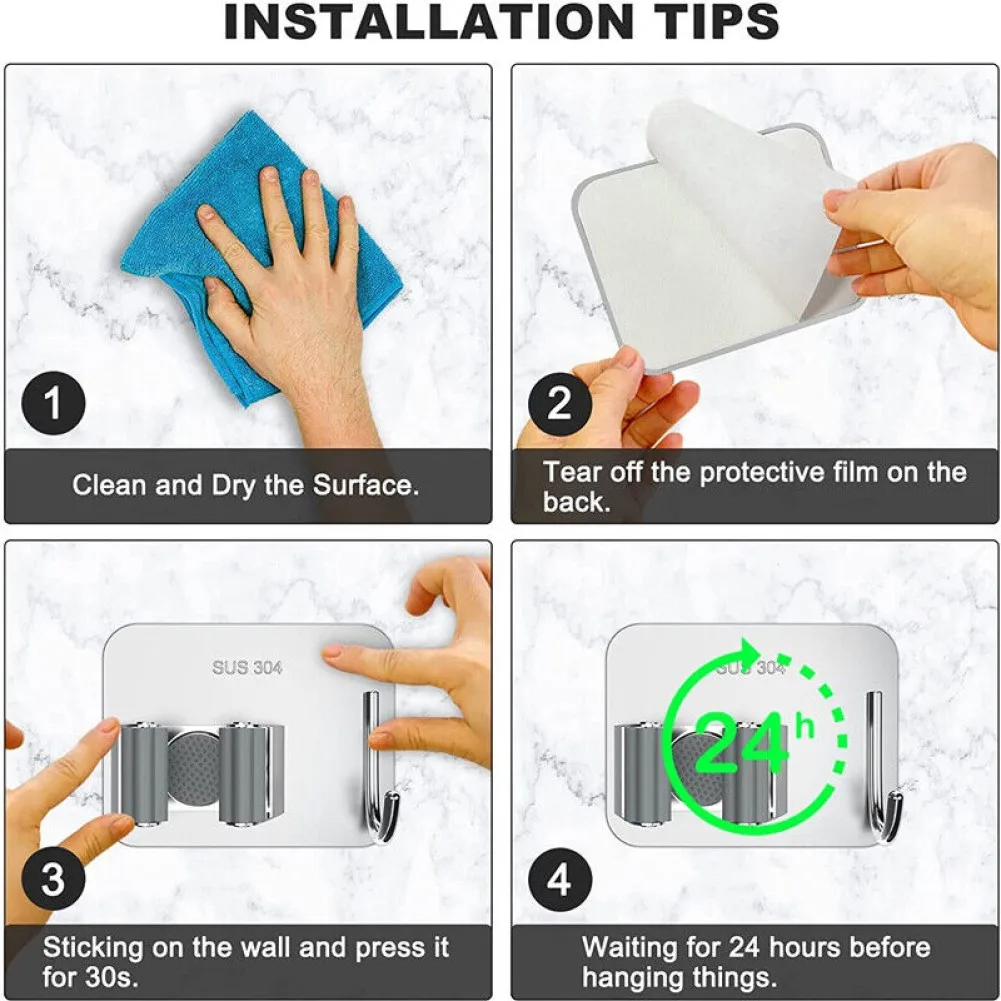 INSTALLATION TIPS

1

Clean and Dry the Surface.

2

Tear off the protective film on the back.

SUS 304

3

Sticking on the wall and press it for 30s.

SUS 304

24 h

4

Waiting for 24 hours before hanging things.