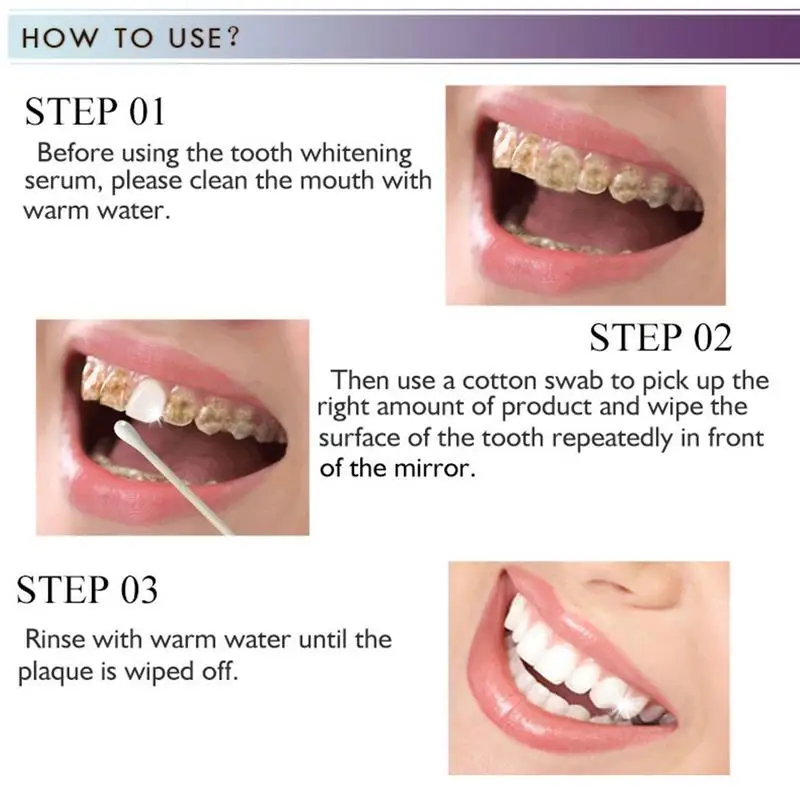 HOW TO USE?

STEP 01

Before using the tooth whitening serum, please clean the mouth with warm water.

STEP 02

Then use a cotton swab to pick up the right amount of product and wipe the surface of the tooth repeatedly in front of the mirror.

STEP 03

Rinse with warm water until the plaque is wiped off.