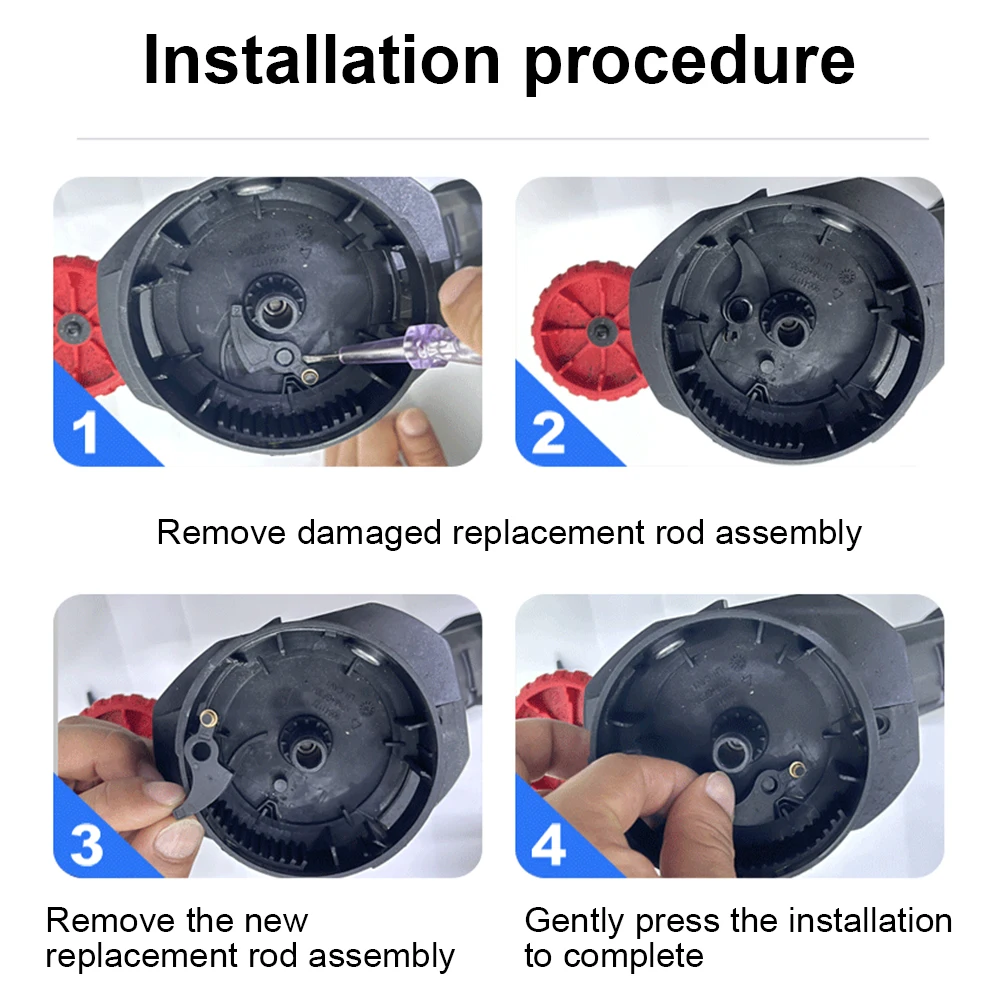 Installation procedure

1

2

Remove damaged replacement rod assembly

3

4

Remove the new replacement rod assembly

Gently press the installation to complete