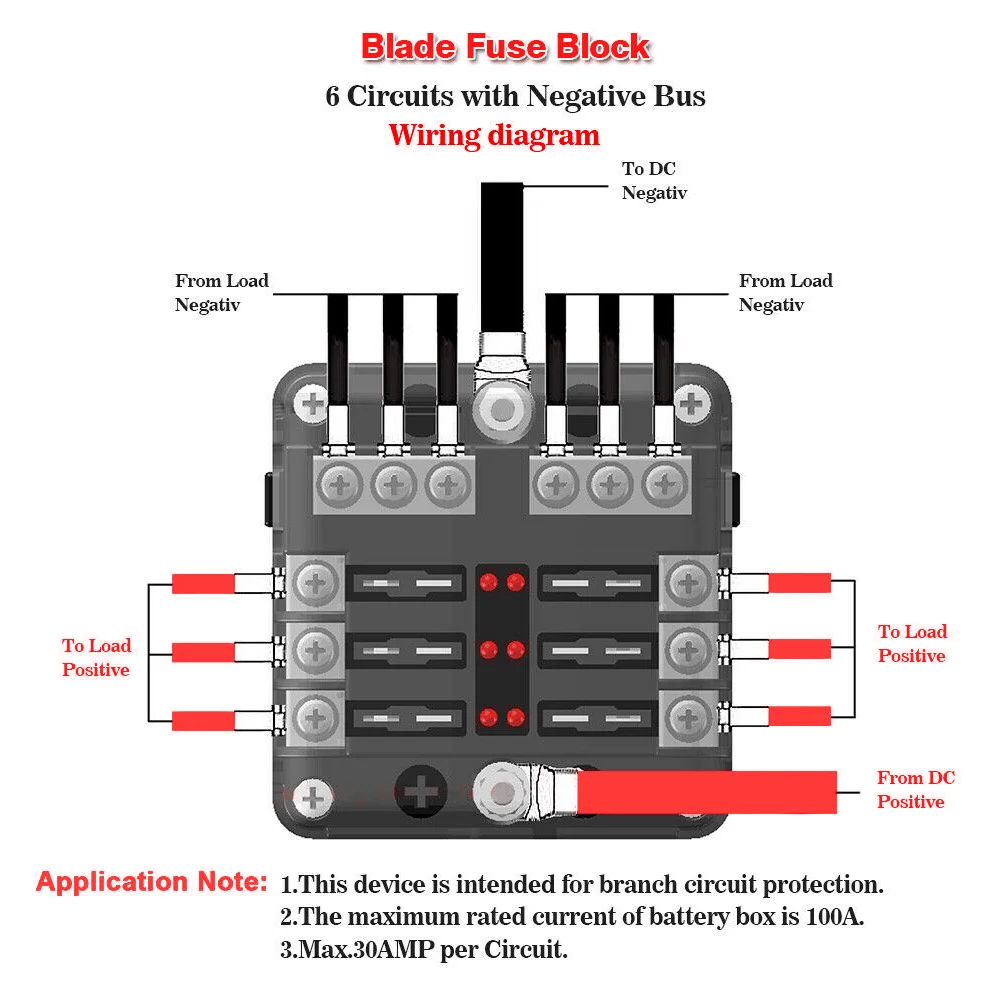 Blade Fuse Block

6 Circuits with Negative Bus

Wiring diagram

To DC Negativ

From Load Negativ

From Load Negativ

To Load Positive

To Load Positive

From DC Positive

Application Note: 1.This device is intended for branch circuit protection.
2.The maximum rated current of battery box is 100A.
3.Max.30AMP per Circuit.