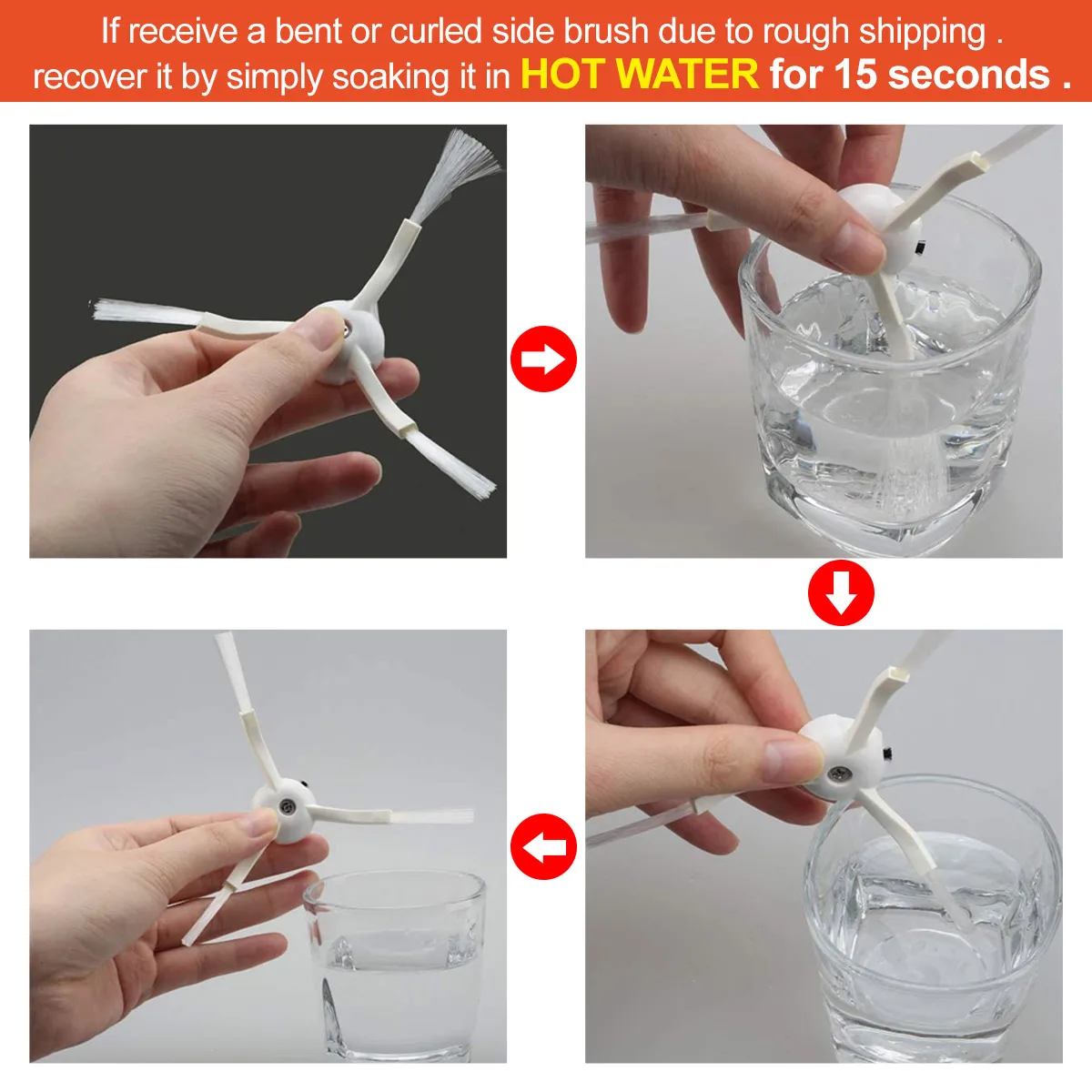 If receive a bent or curled side brush due to rough shipping . recover it by simply soaking it in HOT WATER for 15 seconds .