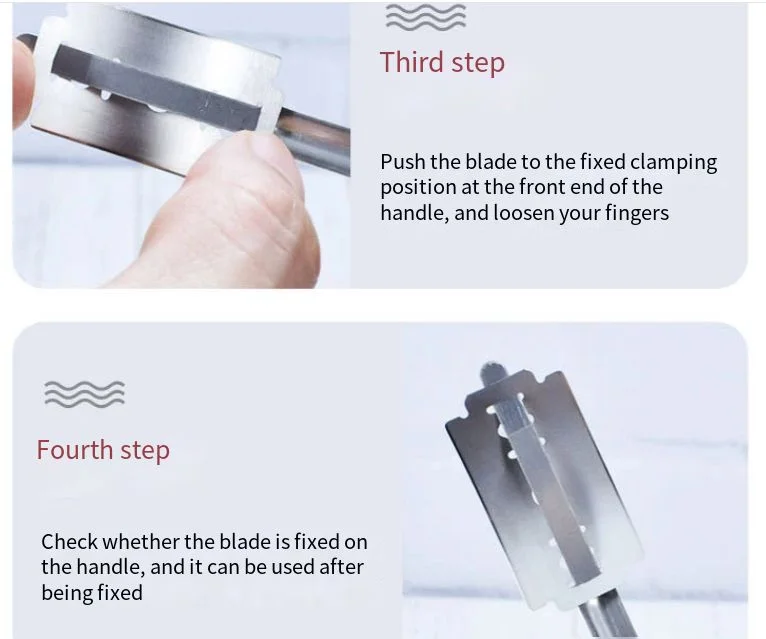 Third step

Push the blade to the fixed clamping position at the front end of the handle, and loosen your fingers

Fourth step

Check whether the blade is fixed on the handle, and it can be used after being fixed