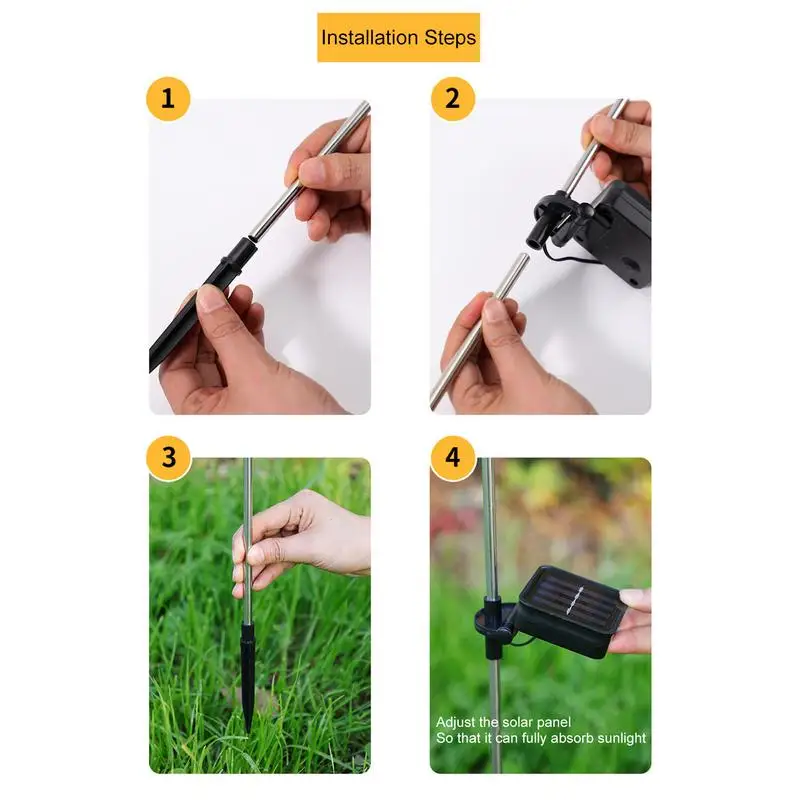 Installation Steps

1

2

3

4

Adjust the solar panel
So that it can fully absorb sunlight