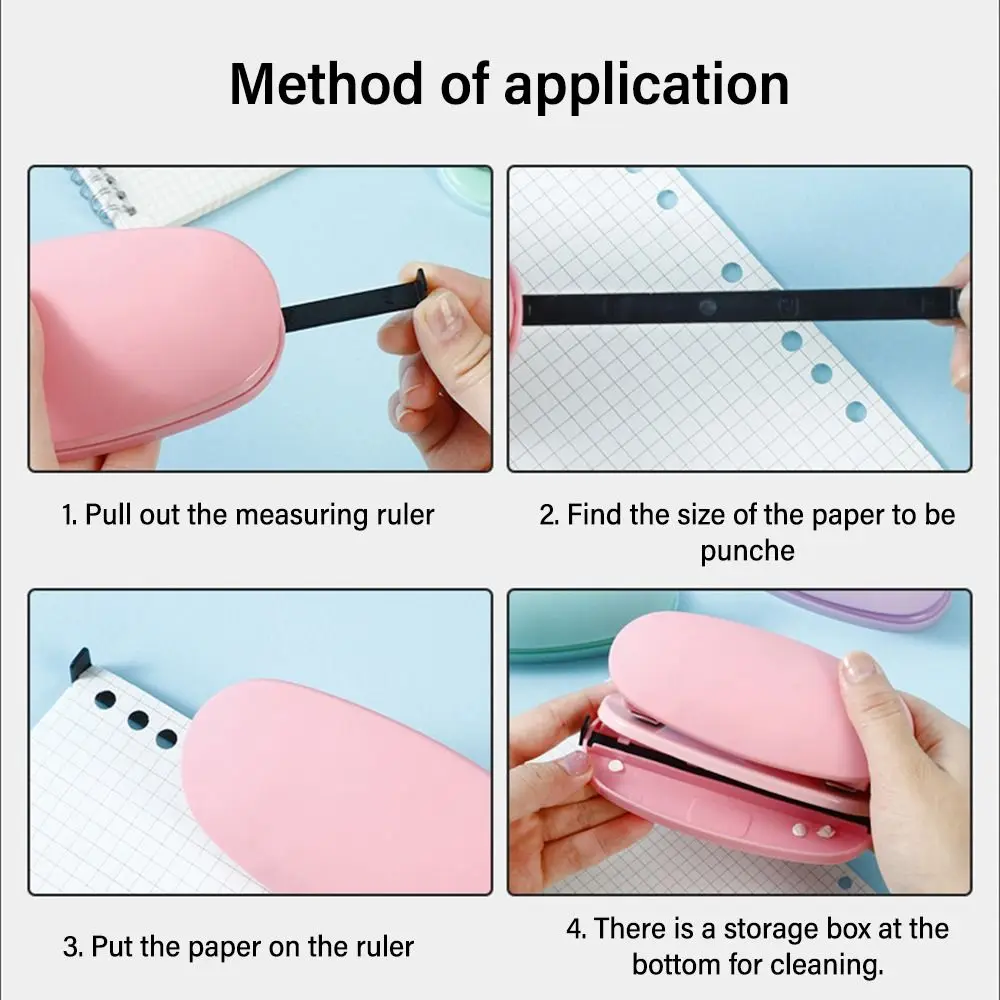 Method of application

1. Pull out the measuring ruler

2. Find the size of the paper to be punche

3. Put the paper on the ruler

4. There is a storage box at the bottom for cleaning.