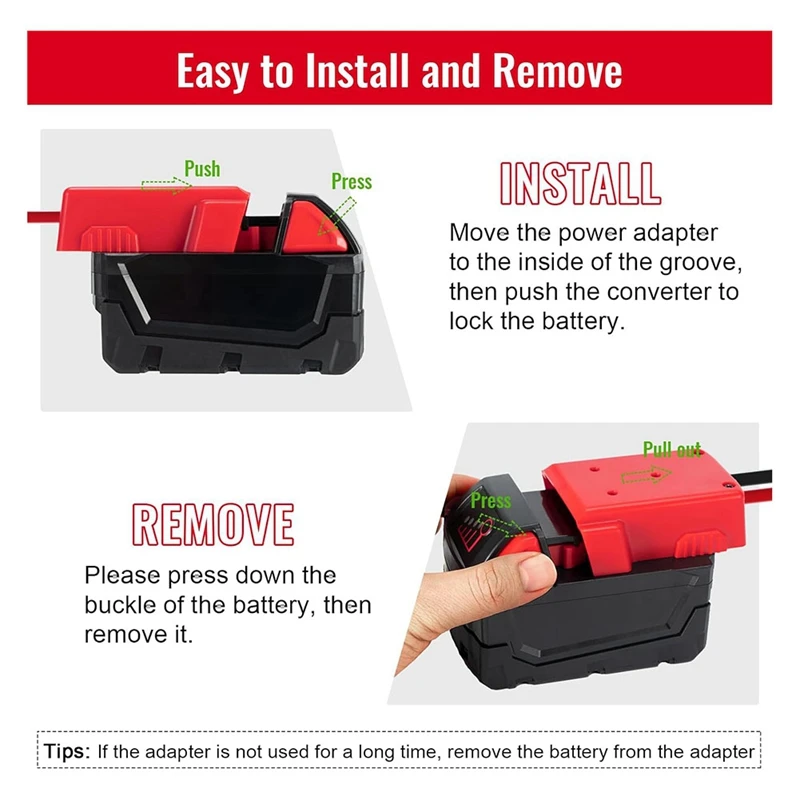 Easy to Install and Remove

Push

Press

INSTALL

Move the power adapter to the inside of the groove, then push the converter to lock the battery.

Pull out

Press

REMOVE

Please press down the buckle of the battery, then remove it.

Tips: If the adapter is not used for a long time, remove the battery from the adapter