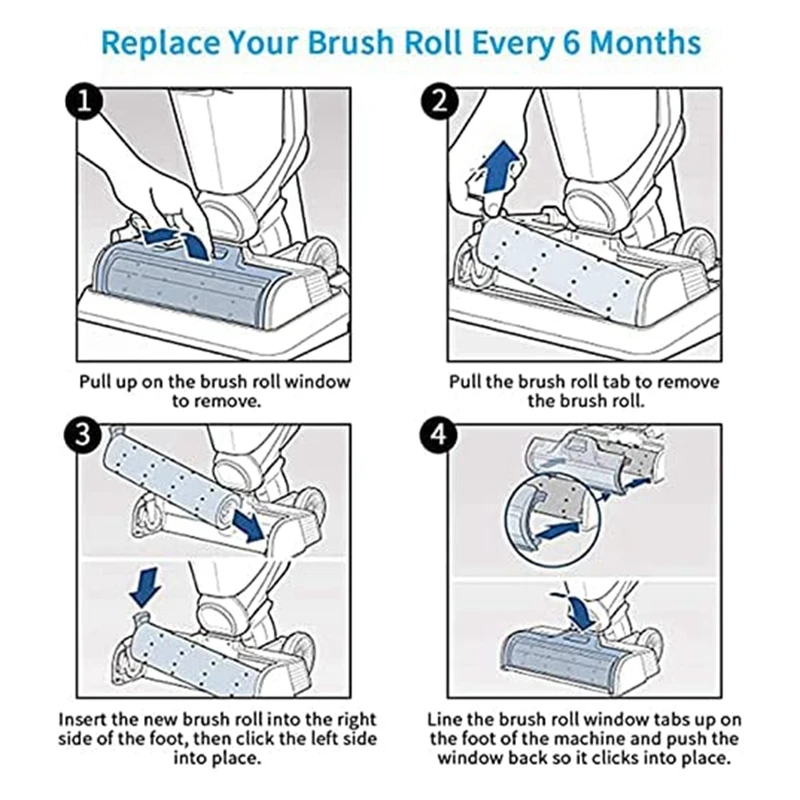 Replace Your Brush Roll Every 6 Months

1

Pull up on the brush roll window to remove.

2

Pull the brush roll tab to remove the brush roll.

3

Insert the new brush roll into the right side of the foot, then click the left side into place.

4

Line the brush roll window tabs up on the foot of the machine and push the window back so it clicks into place.