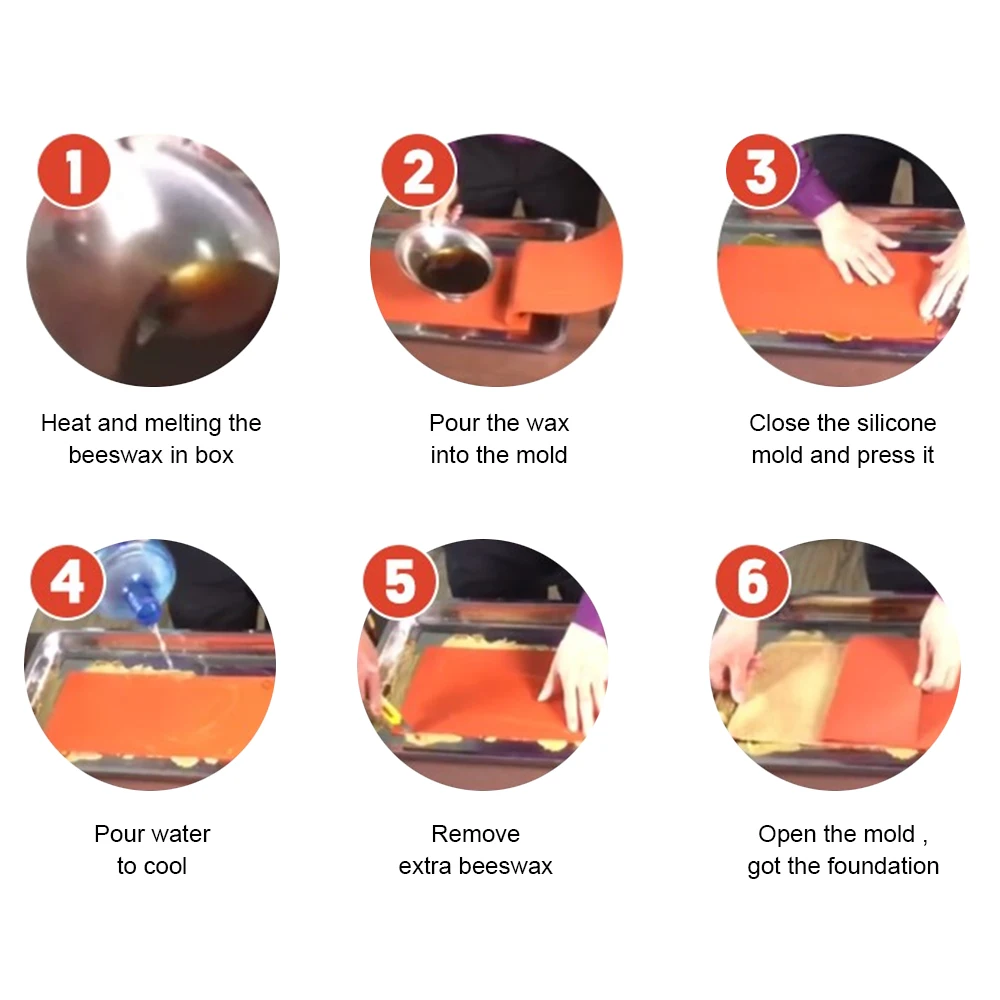 1

Heat and melting the beeswax in box

2

Pour the wax into the mold

3

Close the silicone mold and press it

4

Pour water to cool

5

Remove extra beeswax

6

Open the mold , got the foundation