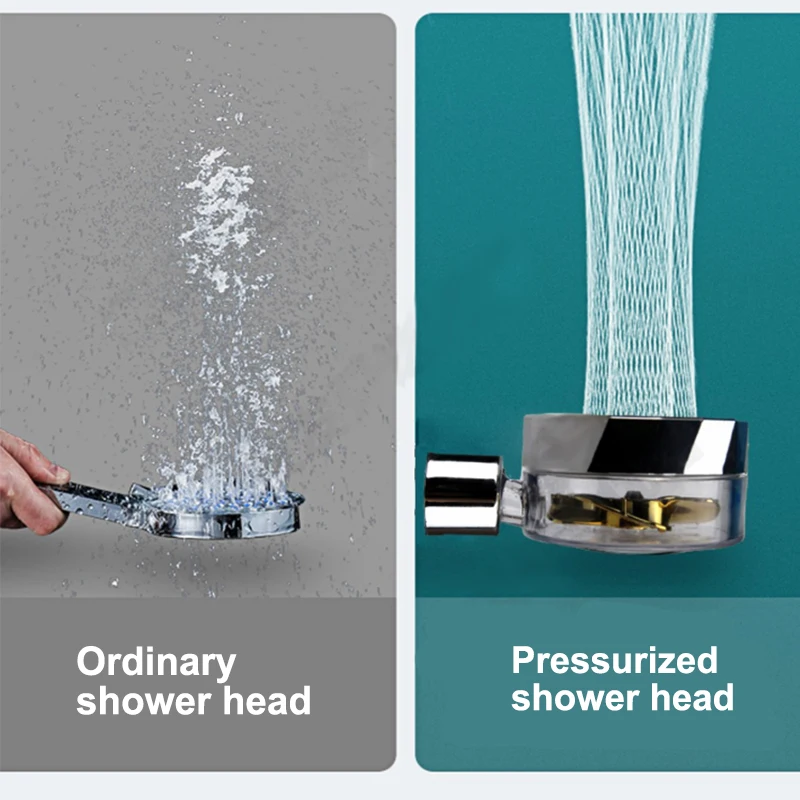 Ordinary shower head

Pressurized shower head