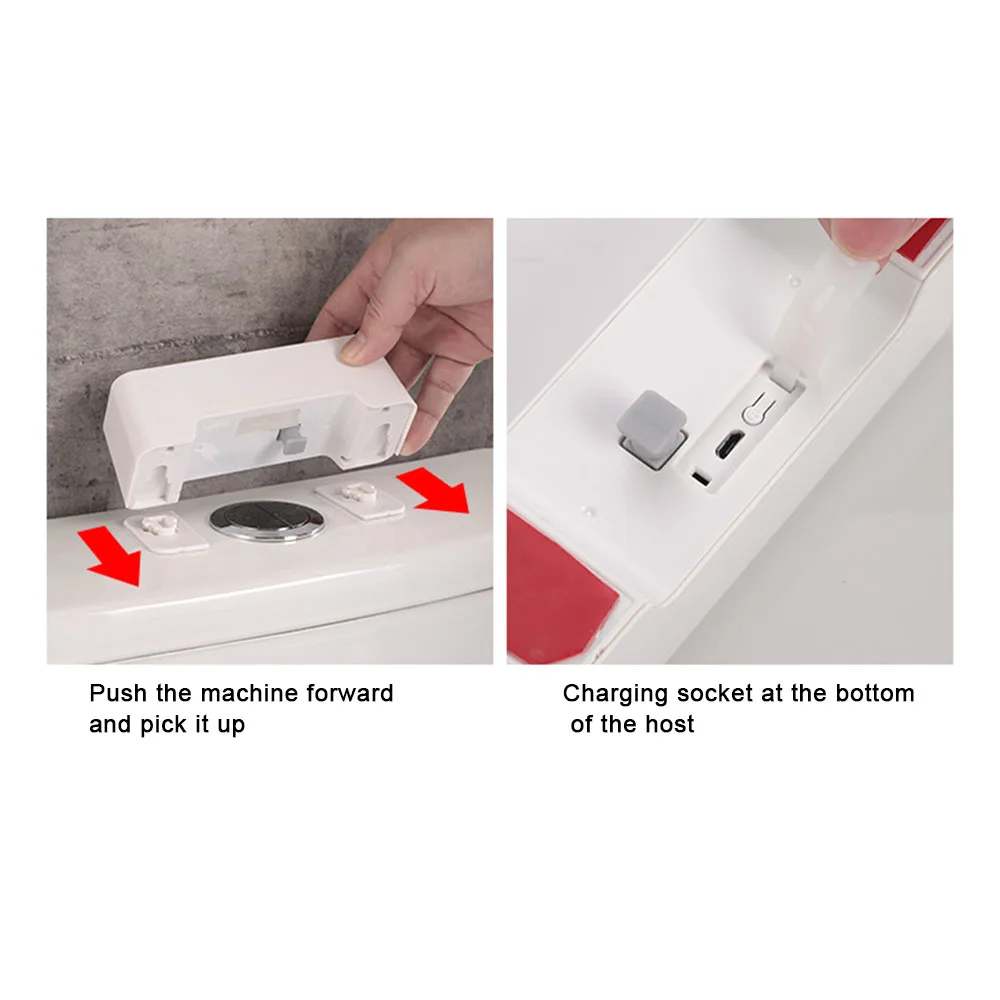 Push the machine forward and pick it up

Charging socket at the bottom of the host