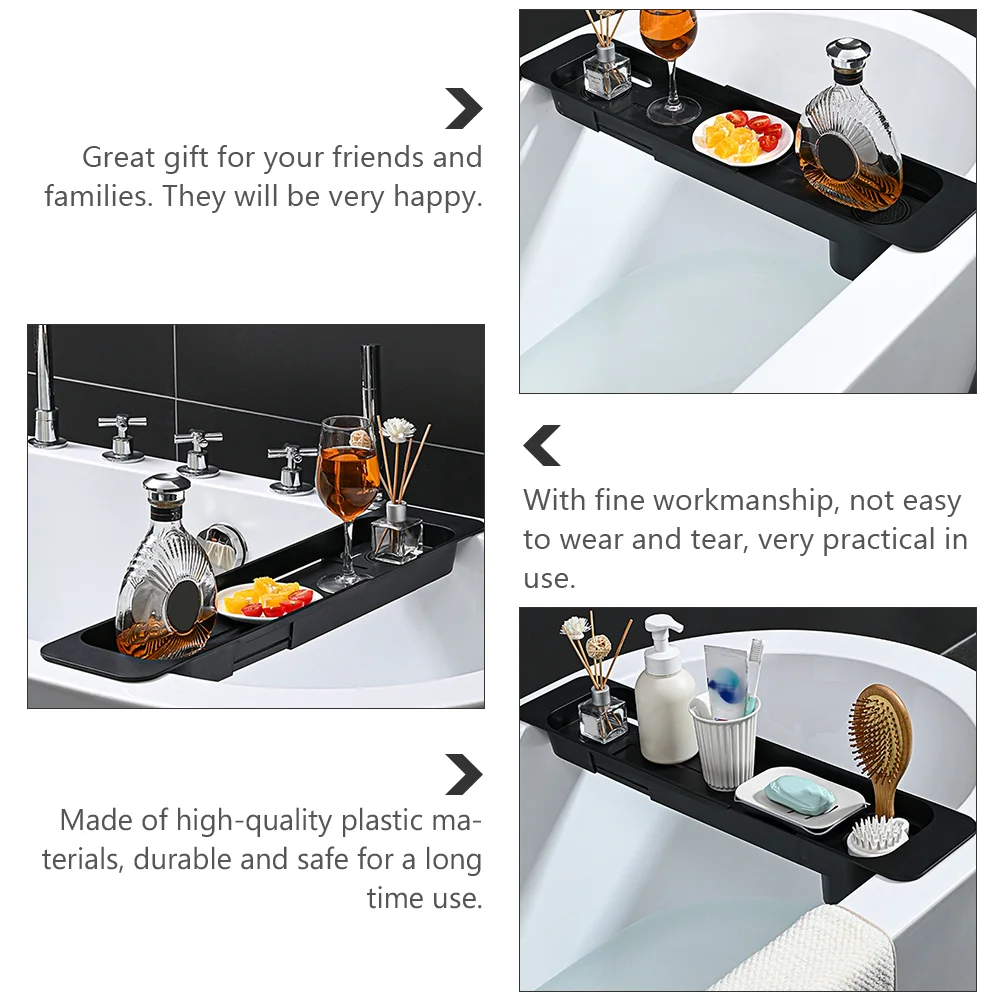 Great gift for your friends and families. They will be very happy.

With fine workmanship, not easy to wear and tear, very practical in use.

Made of high-quality plastic materials, durable and safe for a long time use.