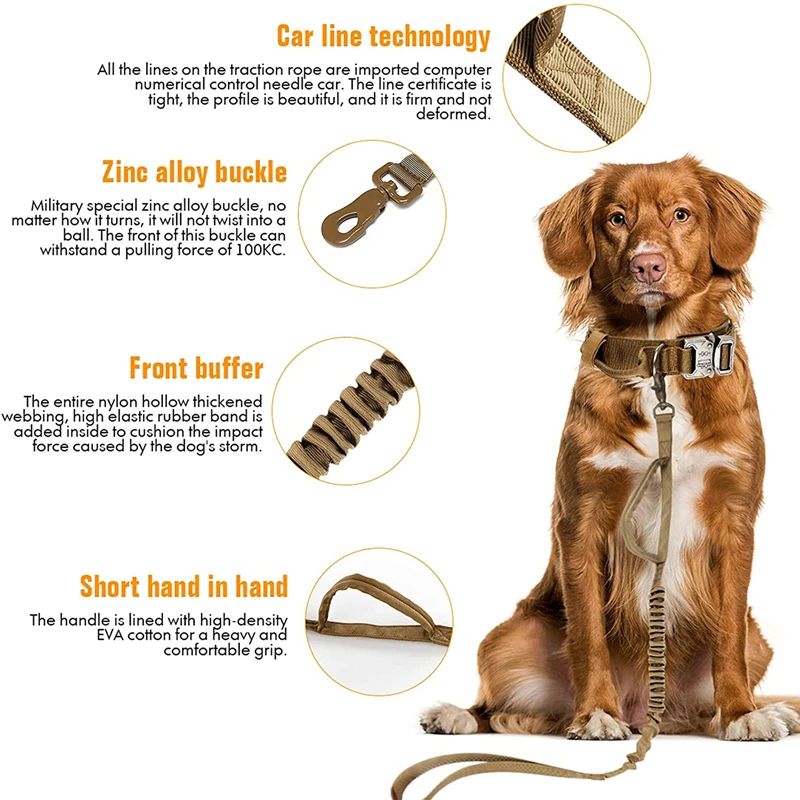 Car line technology

All the lines on the traction rope are imported computer numerical control needle car. The line certificate is tight, the profile is beautiful, and it is firm and not deformed.

Zinc alloy buckle

Military special zinc alloy buckle, no matter how it turns, it will not twist into a ball. The front of this buckle can withstand a pulling force of 100KC.

Front buffer

The entire nylon hollow thickened webbing, high elastic rubber band is added inside to cushion the impact force caused by the dog's storm.

Short hand in hand

The handle is lined with high-density EVA cotton for a heavy and comfortable grip.