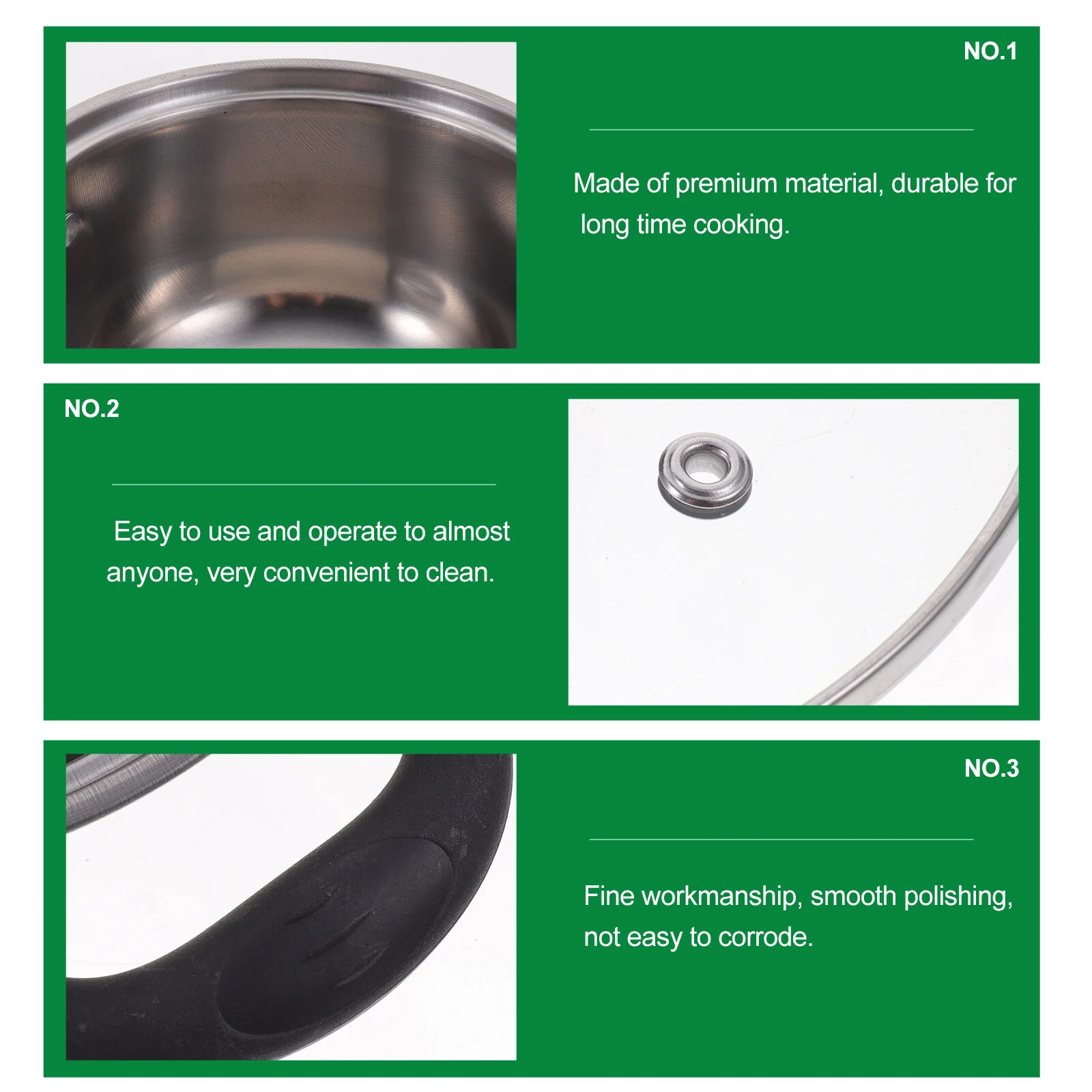 NO.1

Made of premium material, durable for long time cooking.

NO.2

Easy to use and operate to almost anyone, very convenient to clean.

NO.3

Fine workmanship, smooth polishing, not easy to corrode.