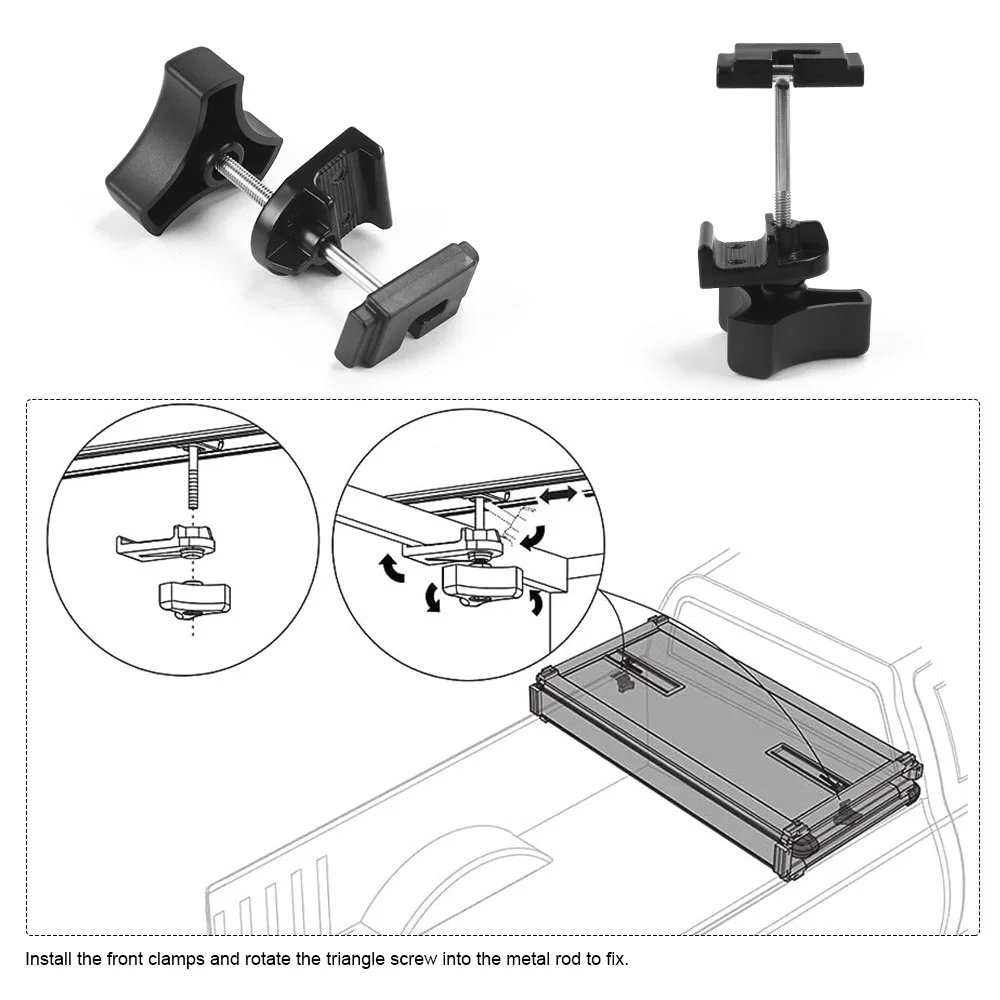 Install the front clamps and rotate the triangle screw into the metal rod to fix.