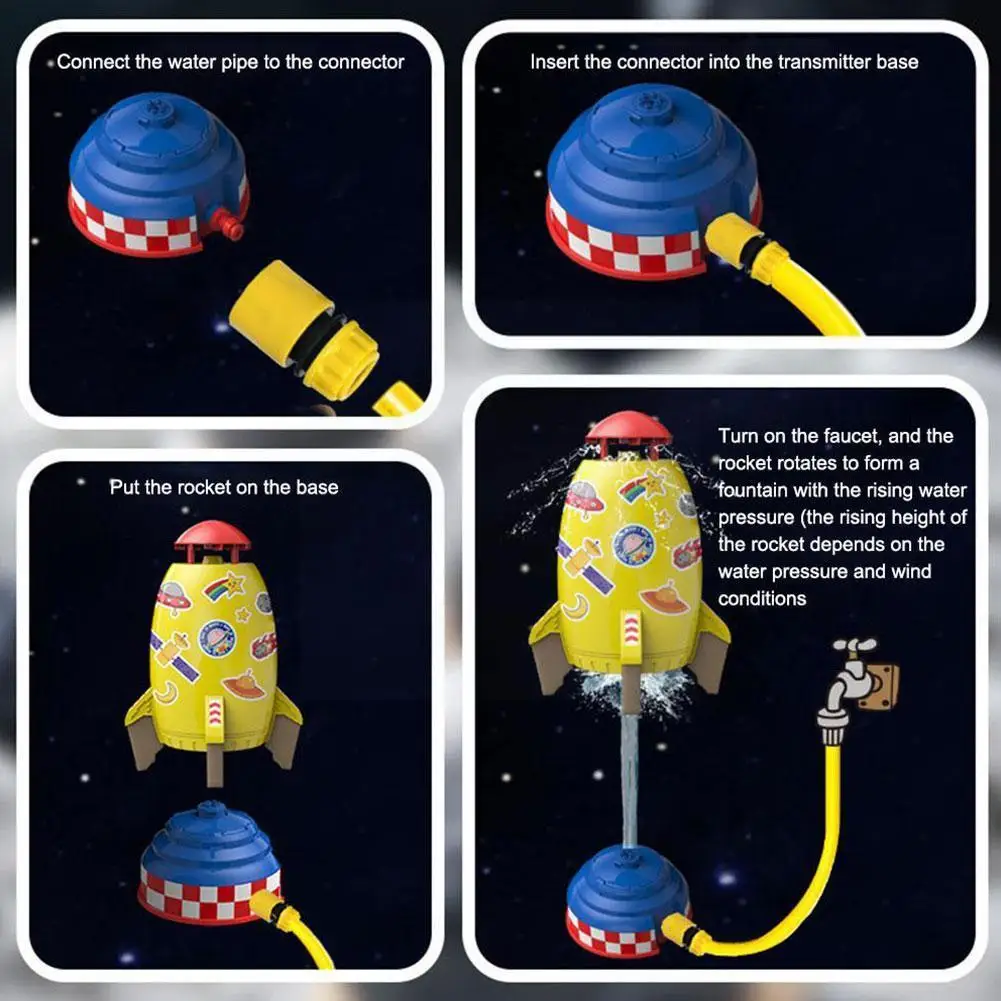 Connect the water pipe to the connector

Insert the connector into the transmitter base

Put the rocket on the base

Turn on the faucet, and the rocket rotates to form a fountain with the rising water pressure (the rising height of the rocket depends on the water pressure and wind conditions