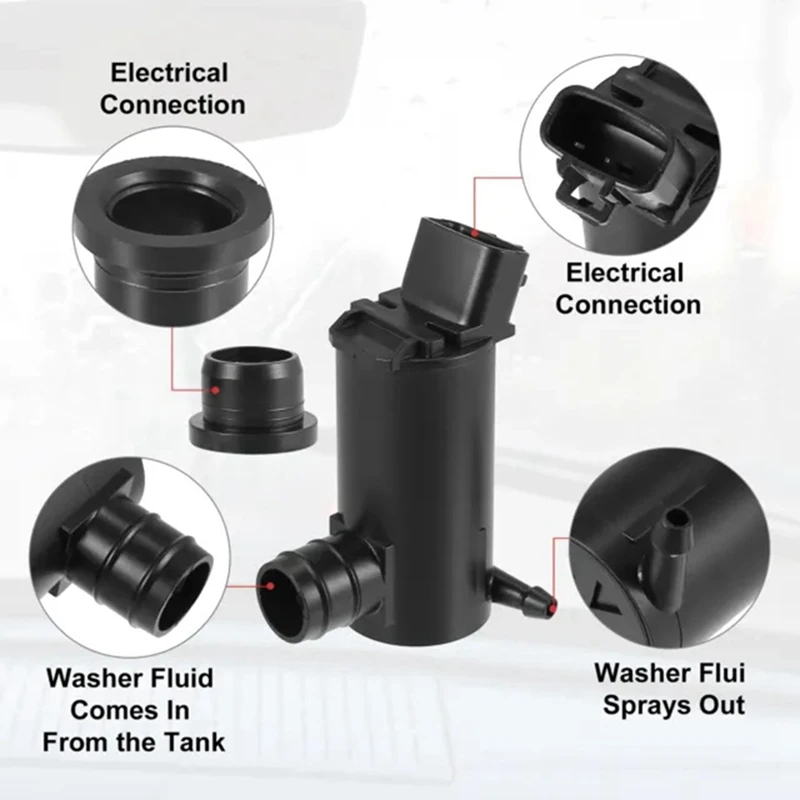 Electrical Connection

Electrical Connection

Washer Fluid Comes In From the Tank

Washer Flui Sprays Out