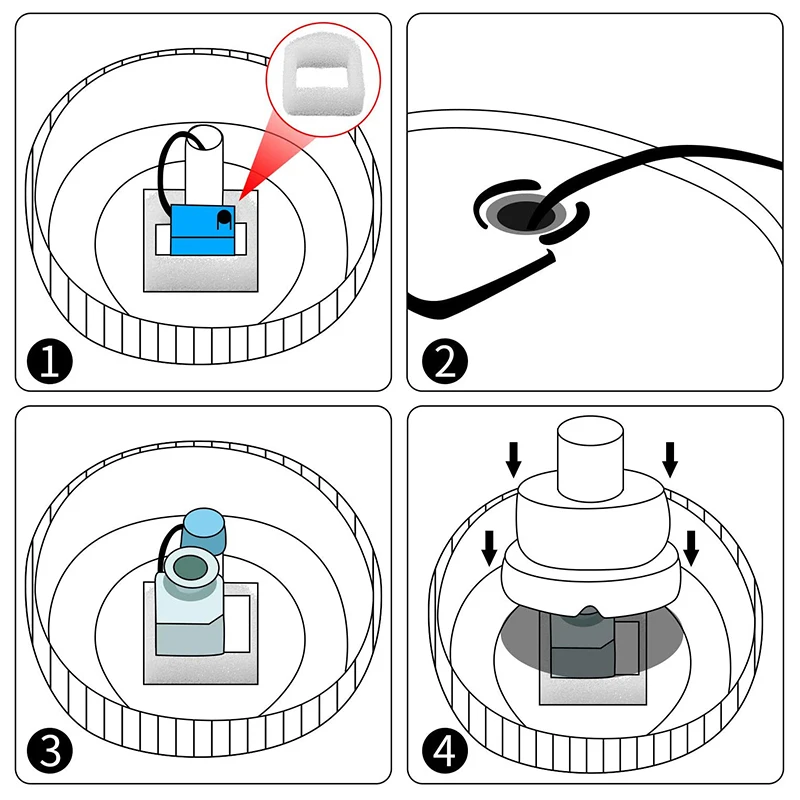 1

2

3

4