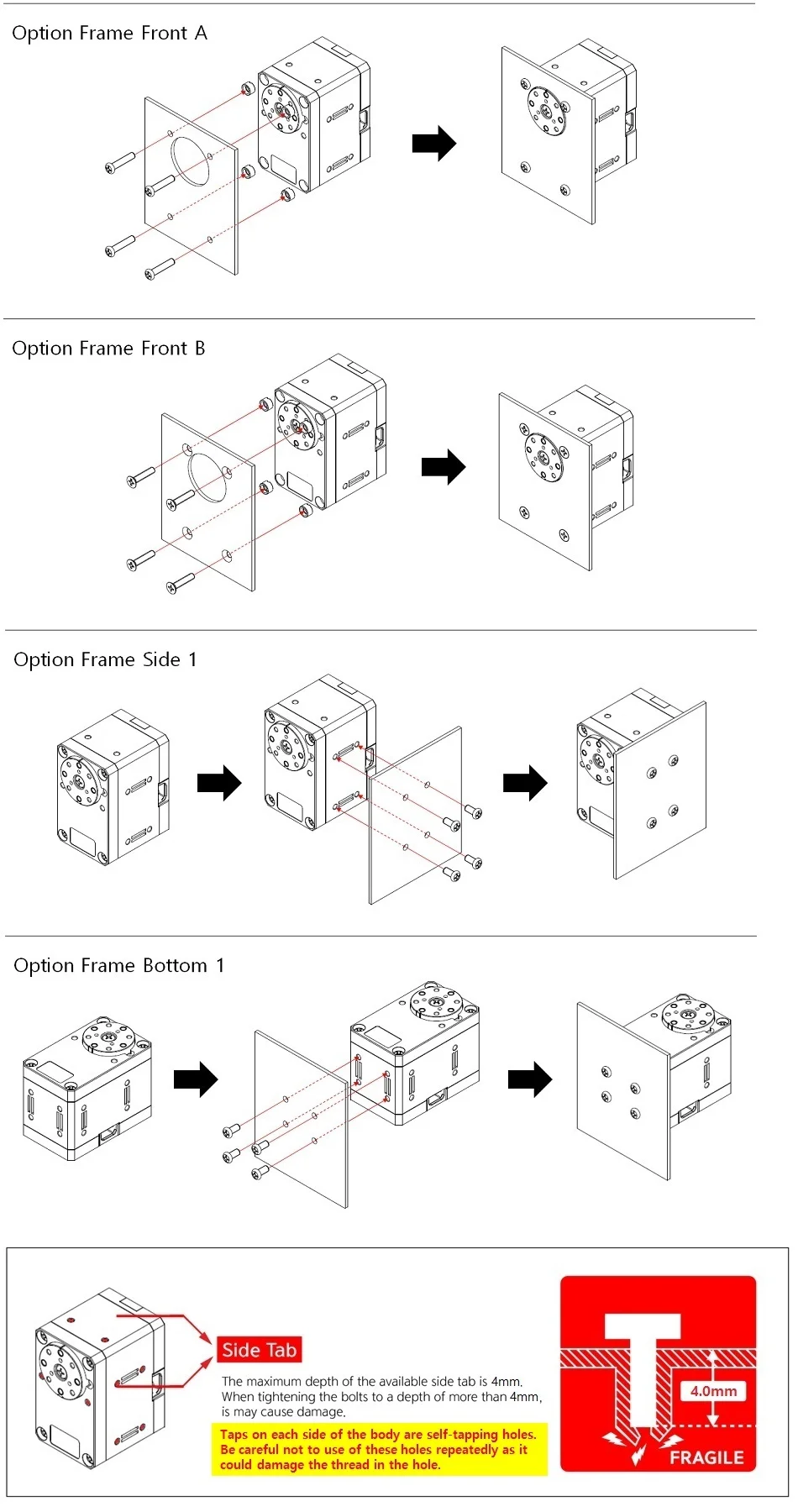 Option Frame Front A

Option Frame Front B

Option Frame Side 1

Option Frame Bottom 1

Side Tab

The maximum depth of the available side tab is 4mm. When tightening the bolts to a depth of more than 4mm, is may cause damage.

Taps on each side of the body are self-tapping holes. Be careful not to use of these holes repeatedly as it could damage the thread in the hole.

4.0mm

FRAGILE