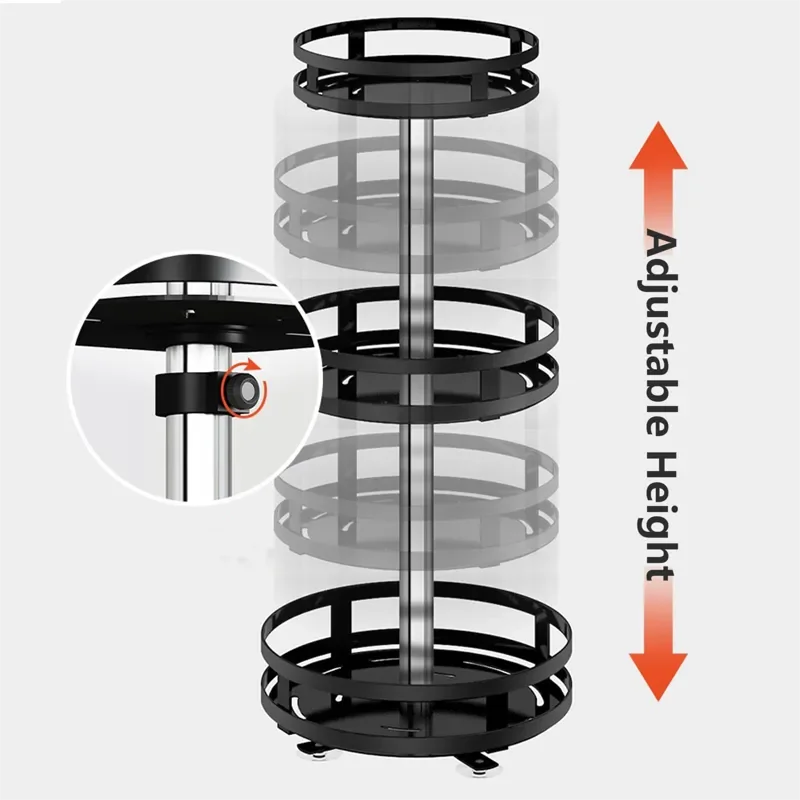 Adjustable Height