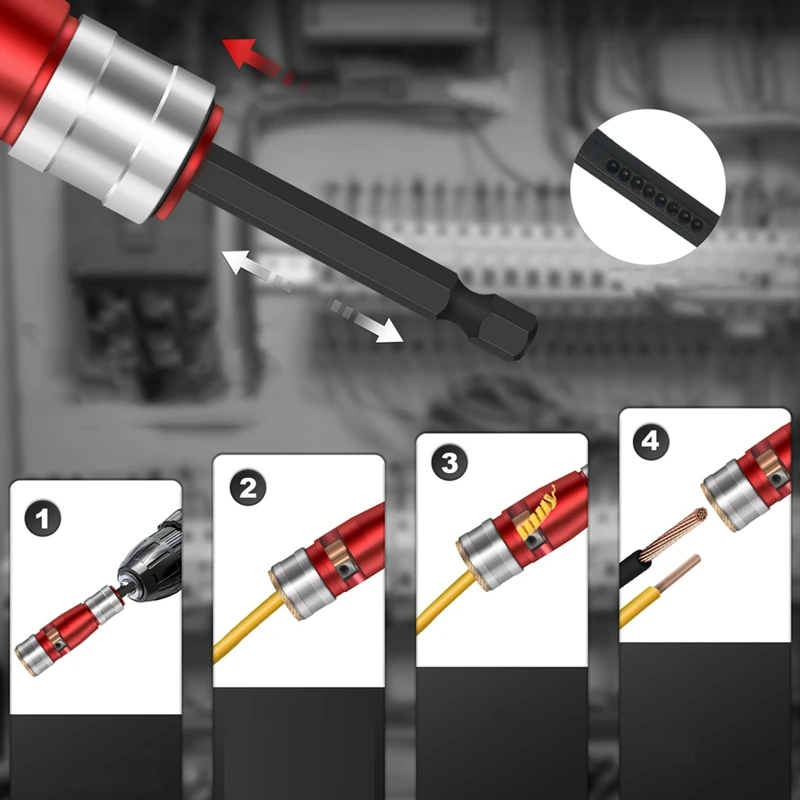 1

2

3

4