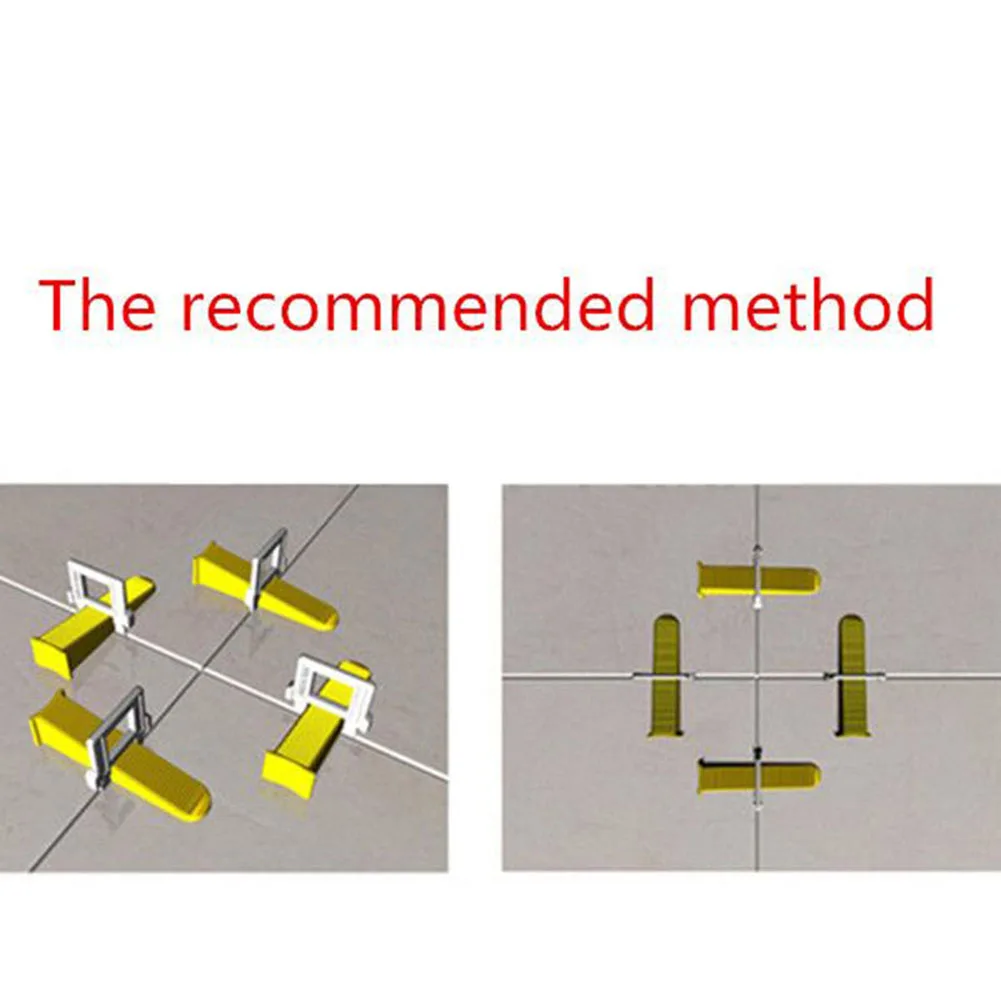 The recommended method