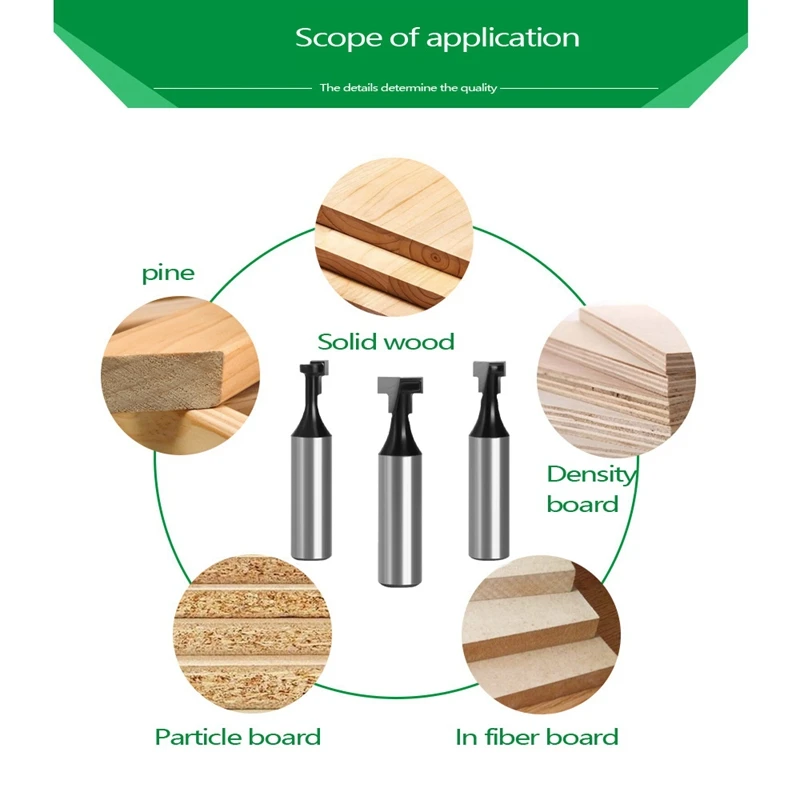 Scope of application

The details determine the quality

pine

Solid wood

Density board

Particle board

In fiber board