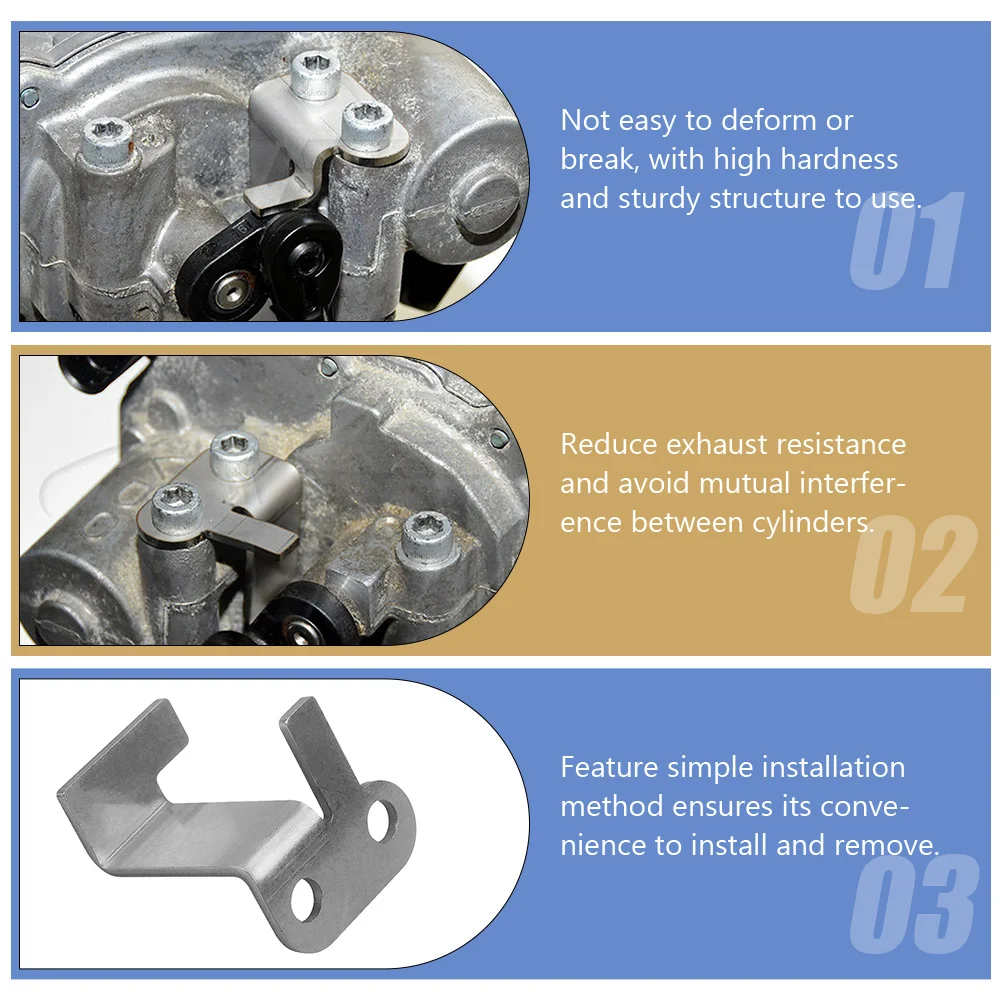 Not easy to deform or break, with high hardness and sturdy structure to use.

01

Reduce exhaust resistance and avoid mutual interference between cylinders.

02

Feature simple installation method ensures its convenience to install and remove.

03