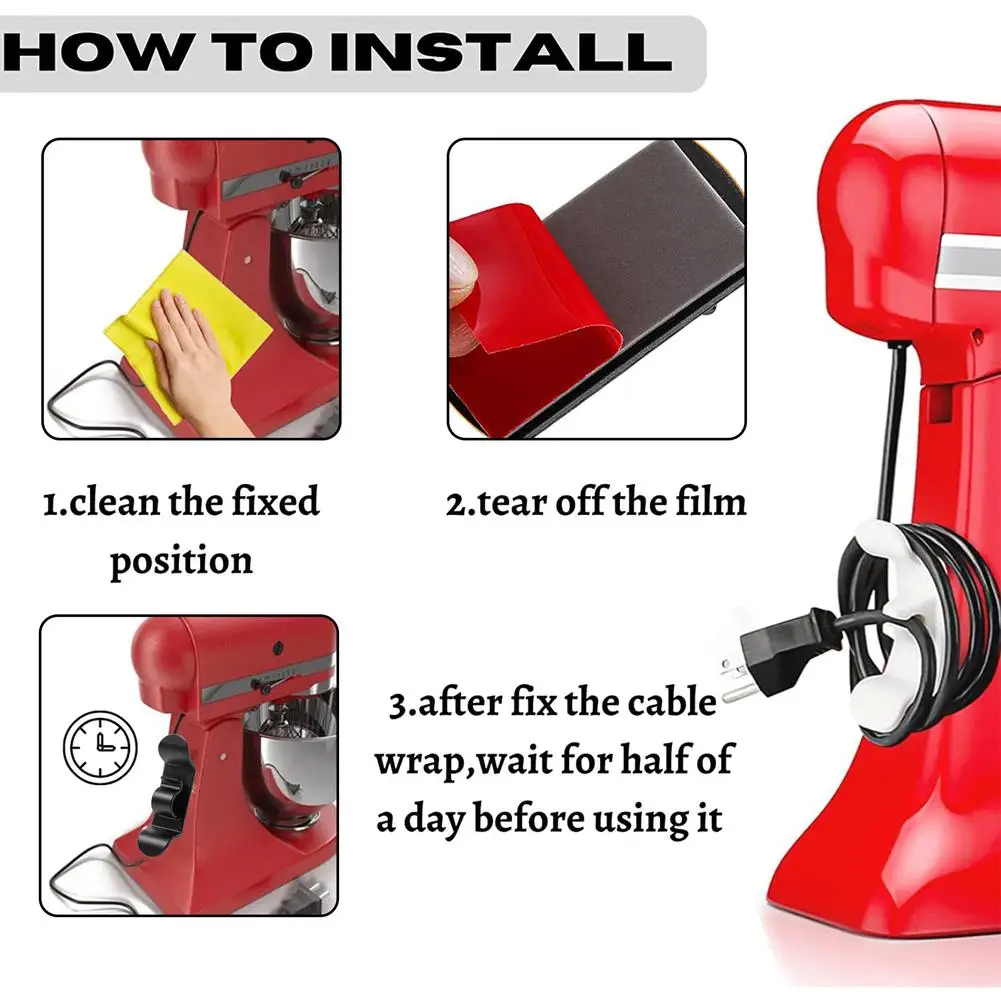 HOW TO INSTALL

1.clean the fixed position

2.tear off the film

3.after fix the cable wrap,wait for half of a day before using it