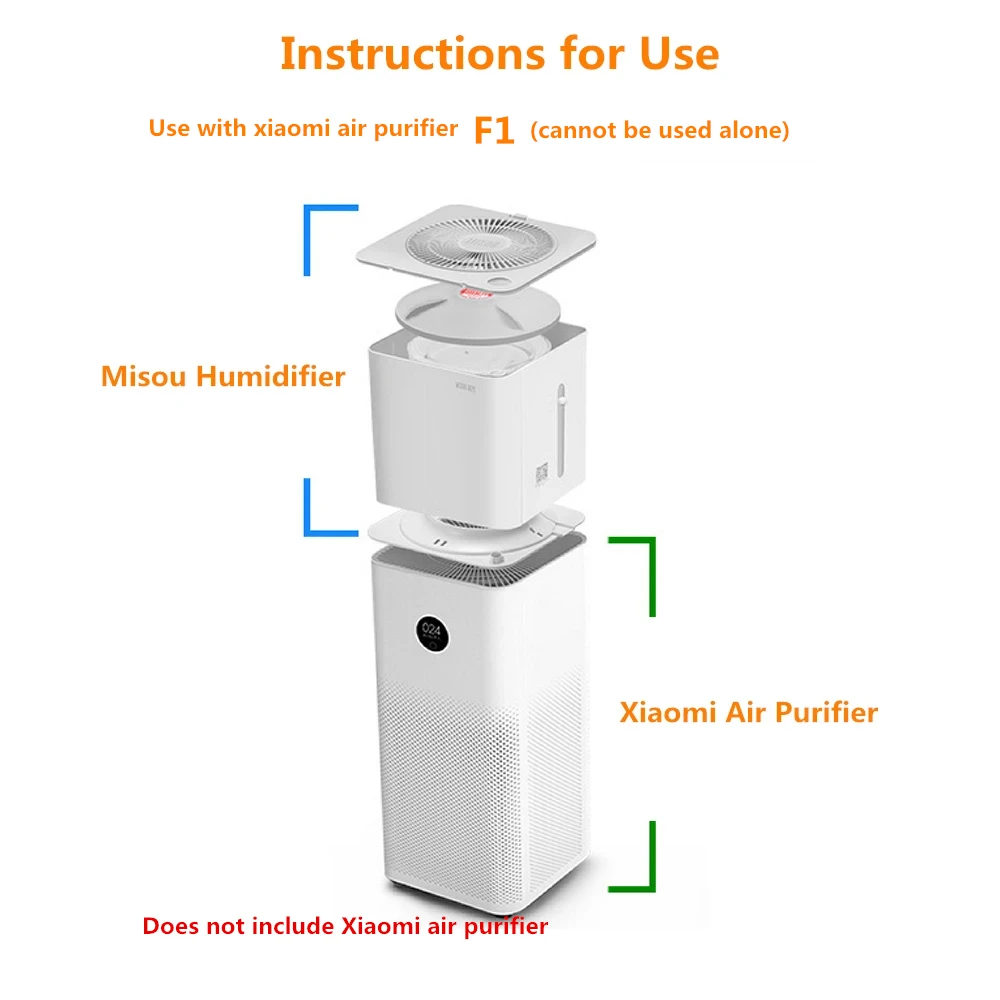 Instructions for Use

Use with xiaomi air purifier F1 (cannot be used alone)

Misou Humidifier

024

Xiaomi Air Purifier

Does not include Xiaomi air purifier