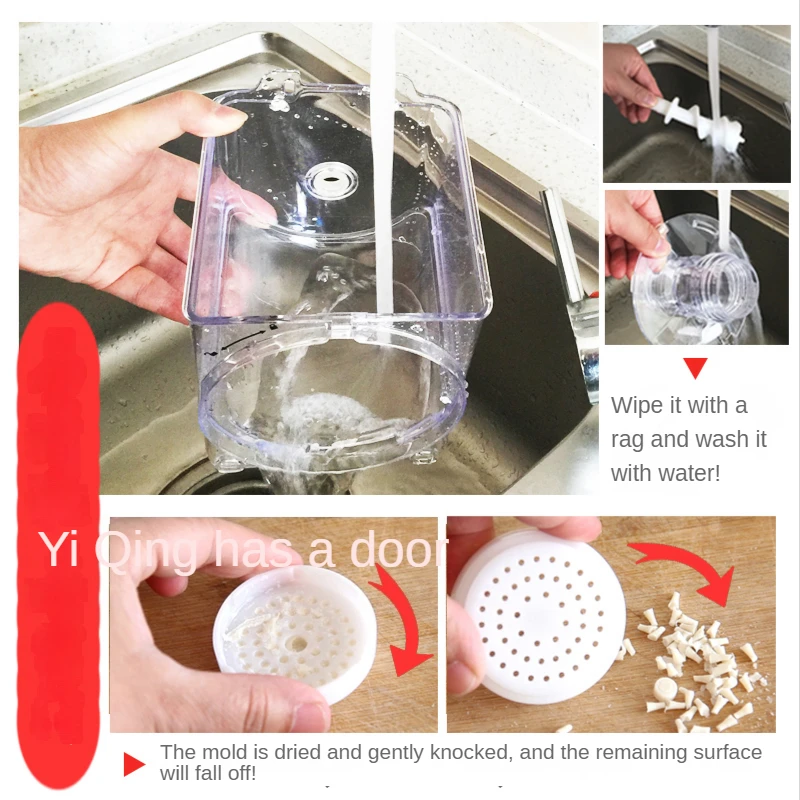 Wipe it with a rag and wash it with water!

Yi Qing has a door

The mold is dried and gently knocked, and the remaining surface will fall off!