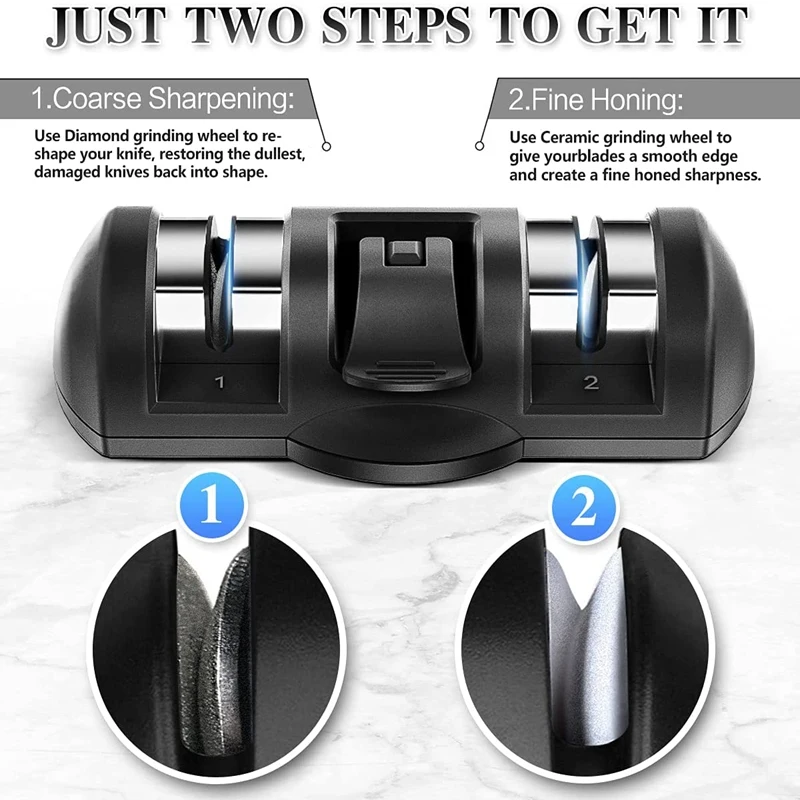 JUST TWO STEPS TO GET IT

1.Coarse Sharpening:

Use Diamond grinding wheel to reshape your knife, restoring the dullest, damaged knives back into shape.

2.Fine Honing:

Use Ceramic grinding wheel to give yourblades a smooth edge and create a fine honed sharpness.

1

2

1

2