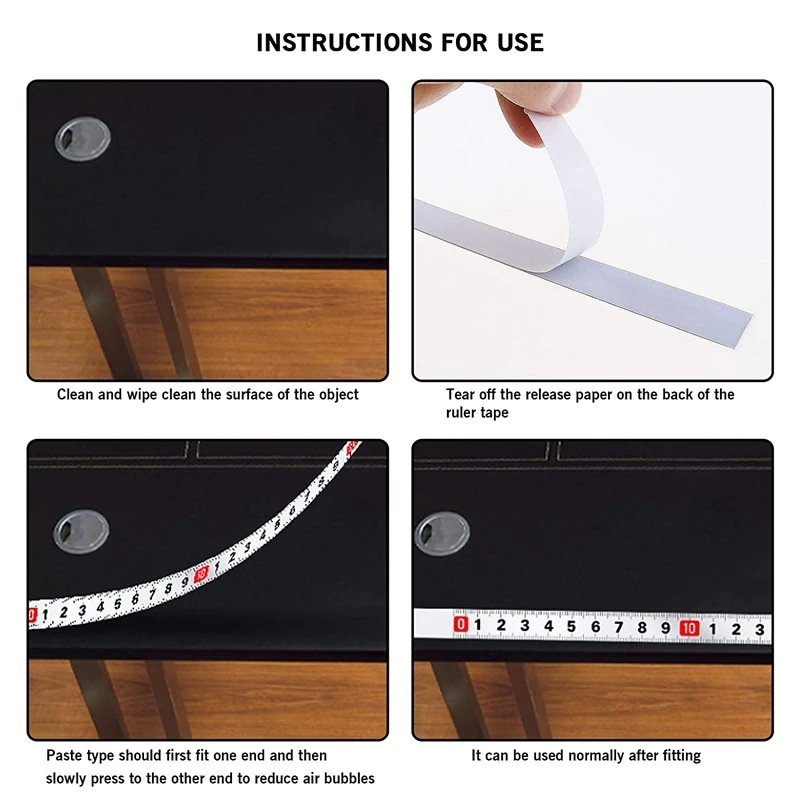 INSTRUCTIONS FOR USE

Clean and wipe clean the surface of the object

Tear off the release paper on the back of the ruler tape

0 1 2 3 4 5 6 7 8 9 10 1 2 3 4 5 6 7 8 9

Paste type should first fit one end and then slowly press to the other end to reduce air bubbles

0 1 2 3 4 5 6 7 8 9 10 1 2 3

It can be used normally after fitting