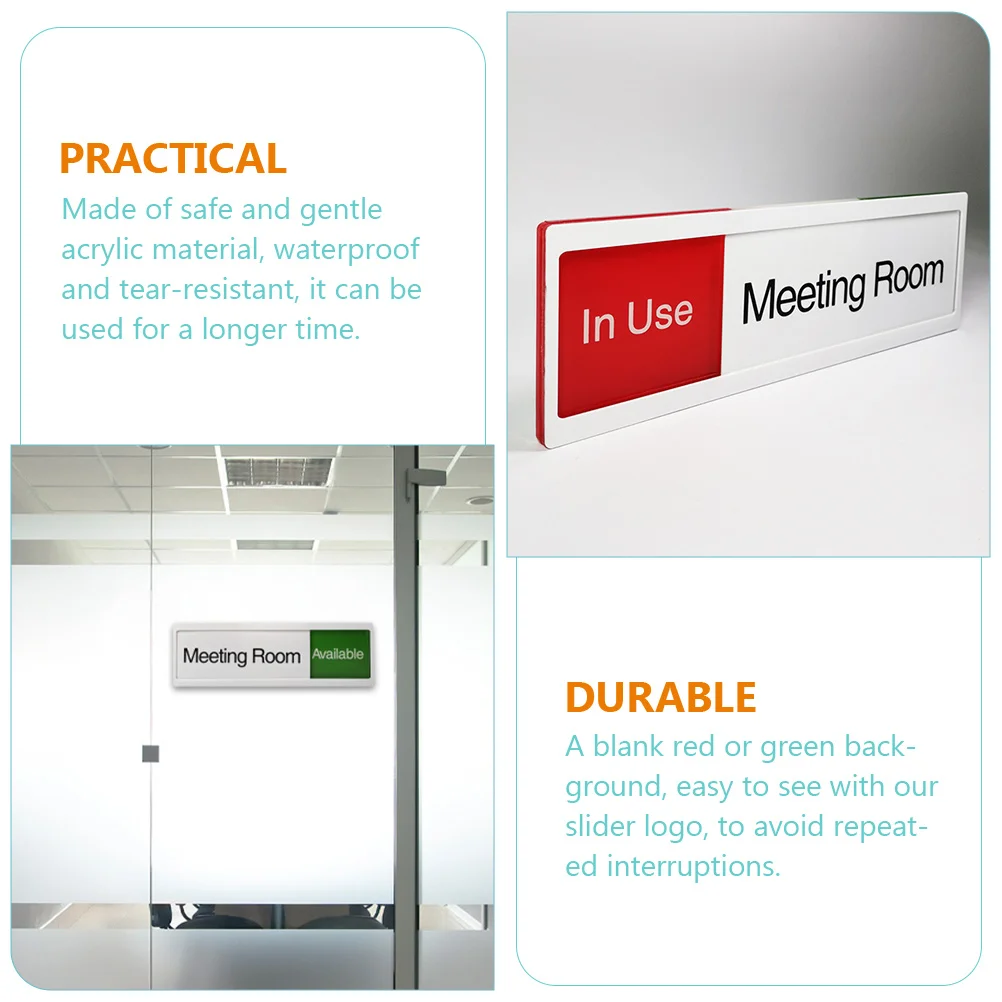 PRACTICAL
Made of safe and gentle acrylic material, waterproof and tear-resistant, it can be used for a longer time.

In Use Meeting Room

Meeting Room Available

DURABLE
A blank red or green background, easy to see with our slider logo, to avoid repeated interruptions.