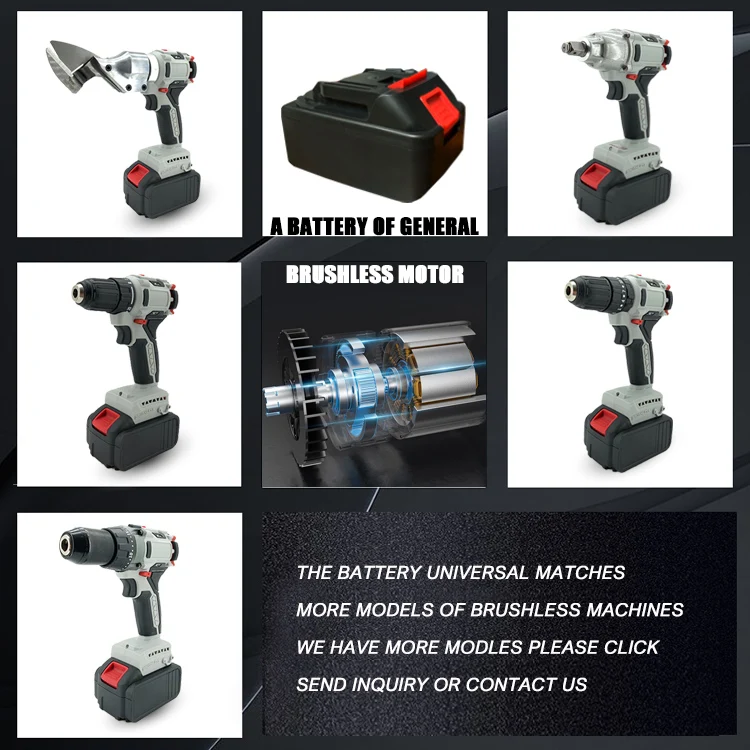 A BATTERY OF GENERAL

BRUSHLESS MOTOR

THE BATTERY UNIVERSAL MATCHES
MORE MODELS OF BRUSHLESS MACHINES
WE HAVE MORE MODLES PLEASE CLICK
SEND INQUIRY OR CONTACT US