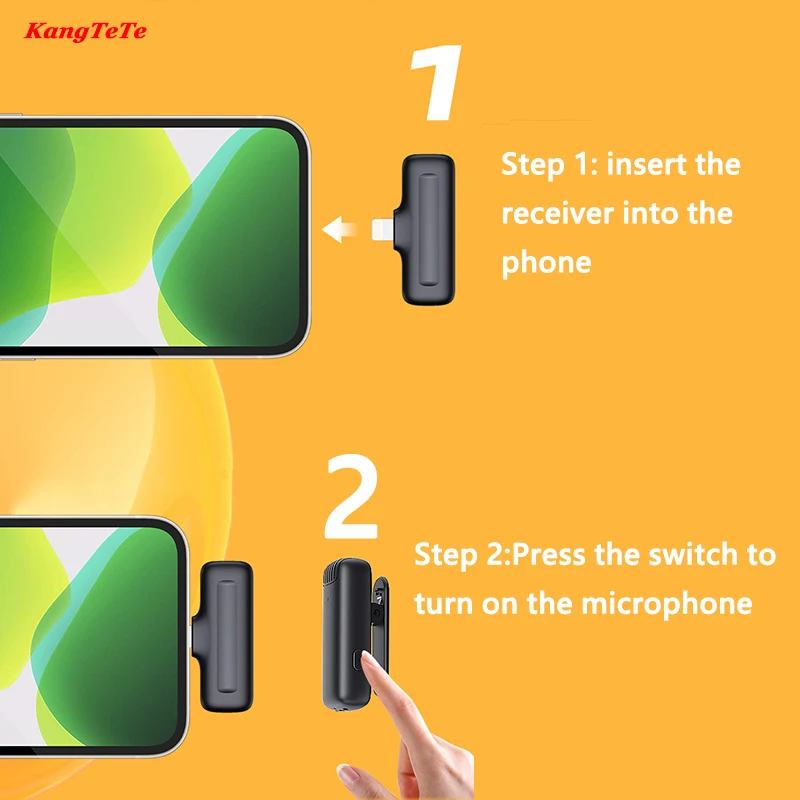 KangTeTe

1

Step 1: insert the receiver into the phone

2

Step 2:Press the switch to turn on the microphone