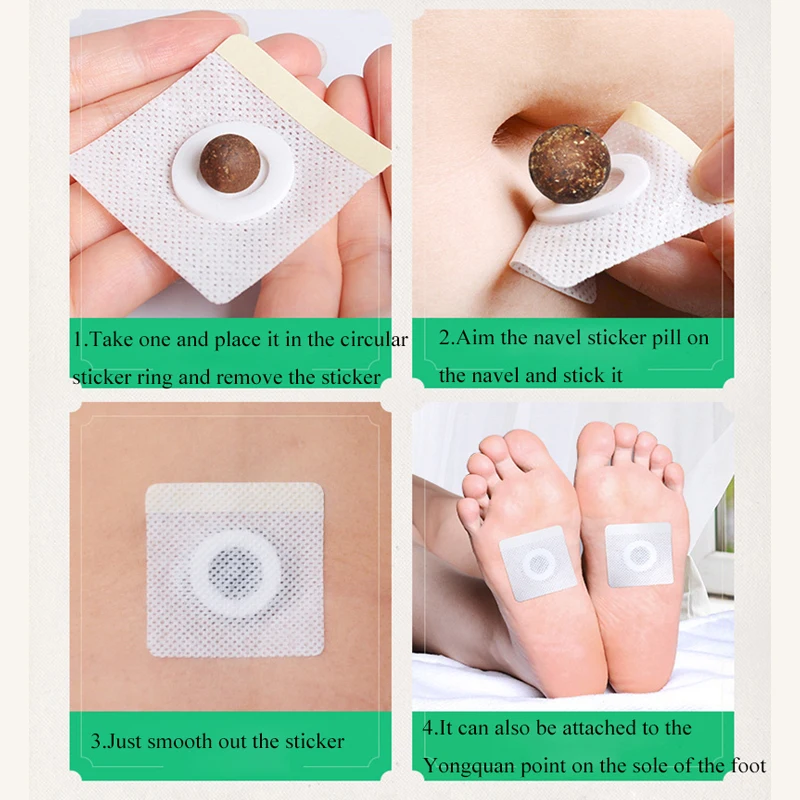 1.Take one and place it in the circular sticker ring and remove the sticker

2.Aim the navel sticker pill on the navel and stick it

3.Just smooth out the sticker

4.It can also be attached to the Yongquan point on the sole of the foot