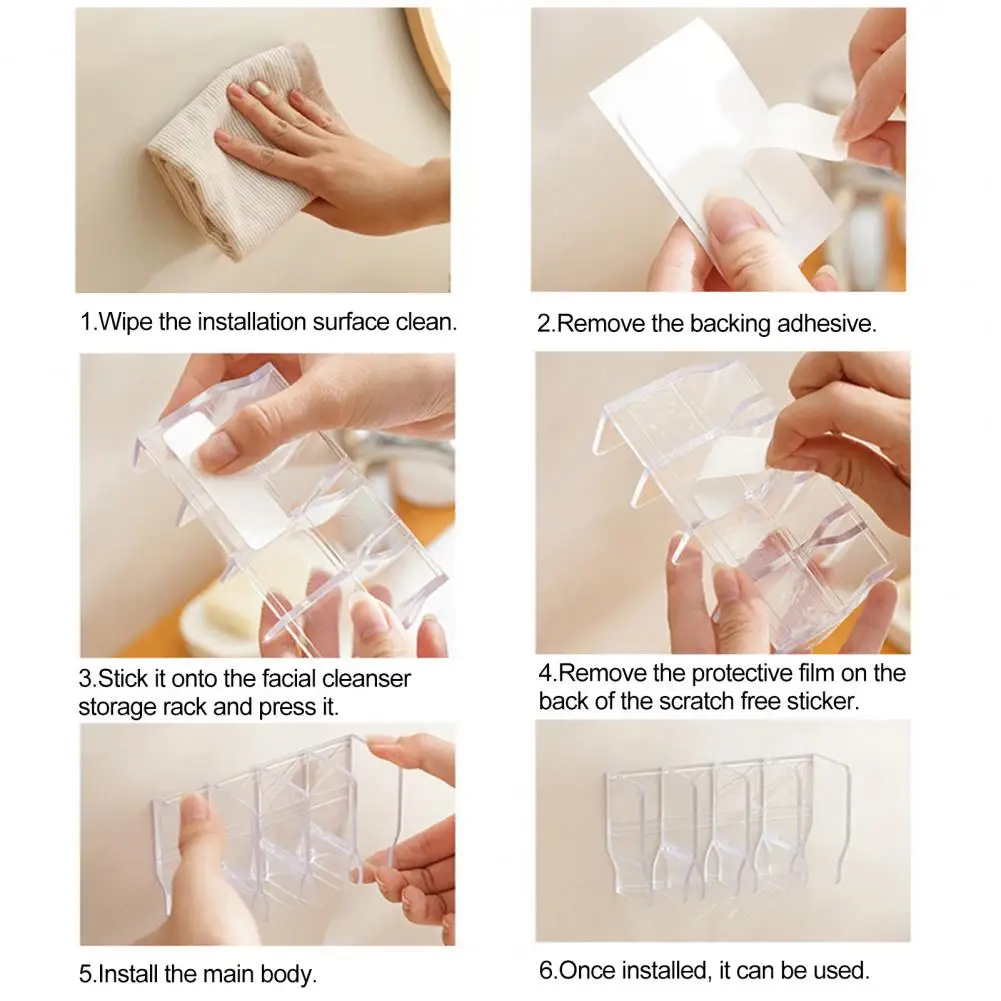 1.Wipe the installation surface clean.

2.Remove the backing adhesive.

3.Stick it onto the facial cleanser storage rack and press it.

4.Remove the protective film on the back of the scratch free sticker.

5.Install the main body.

6.Once installed, it can be used.