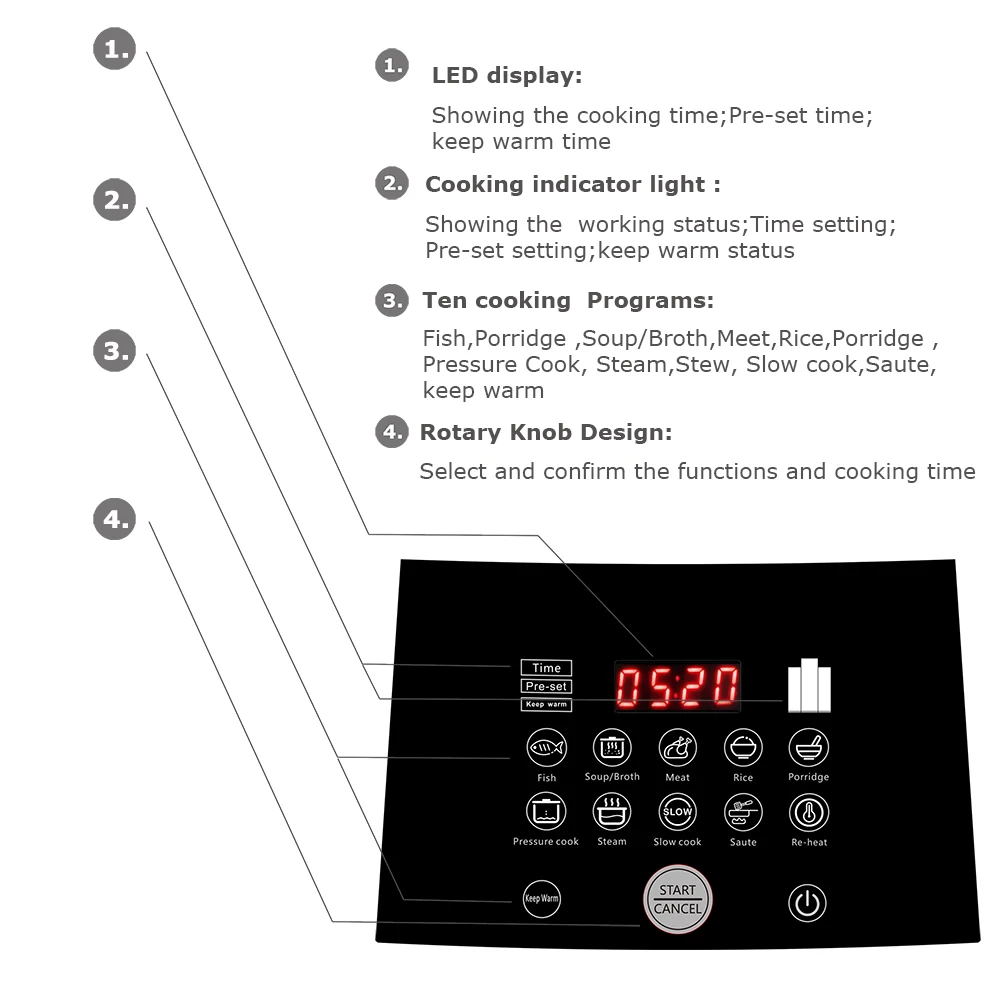 1.

2.

3.

4.

1. LED display:

Showing the cooking time;Pre-set time; keep warm time

2. Cooking indicator light :

Showing the working status;Time setting; Pre-set setting;keep warm status

3. Ten cooking Programs:

Fish,Porridge ,Soup/Broth,Meet,Rice,Porridge , Pressure Cook, Steam,Stew, Slow cook,Saute, keep warm

4. Rotary Knob Design:

Select and confirm the functions and cooking time

Time
Pre-set
Keep warm

05:20

Fish
Soup/Broth
Meat
Rice
Porridge

Pressure cook
Steam
SLOW
Slow cook
Saute
Re-heat

Keep Warm

START
CANCEL