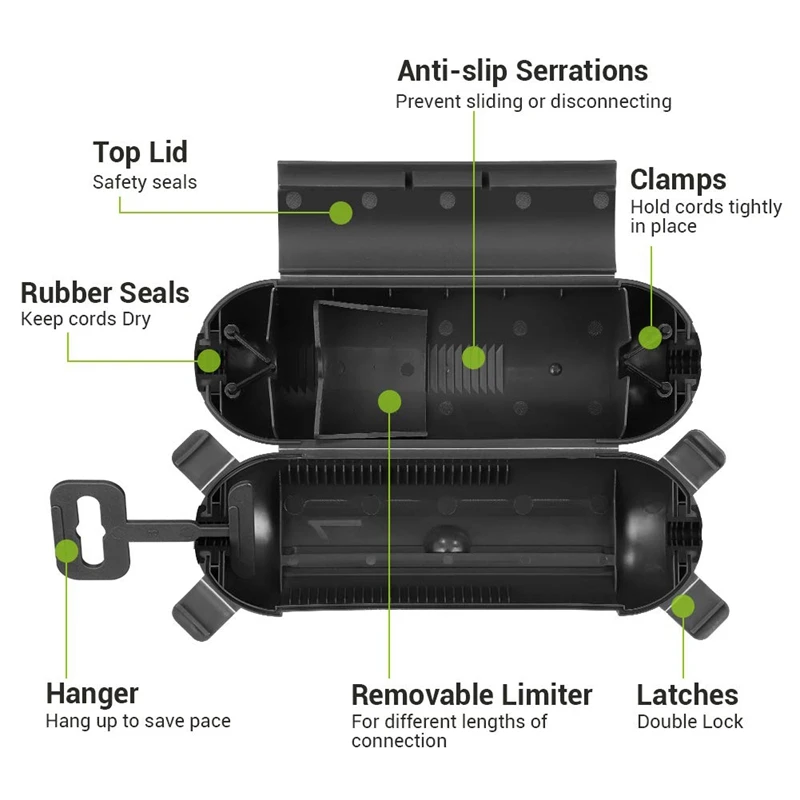 Anti-slip Serrations
Prevent sliding or disconnecting

Top Lid
Safety seals

Clamps
Hold cords tightly in place

Rubber Seals
Keep cords Dry

Hanger
Hang up to save pace

Removable Limiter
For different lengths of connection

Latches
Double Lock