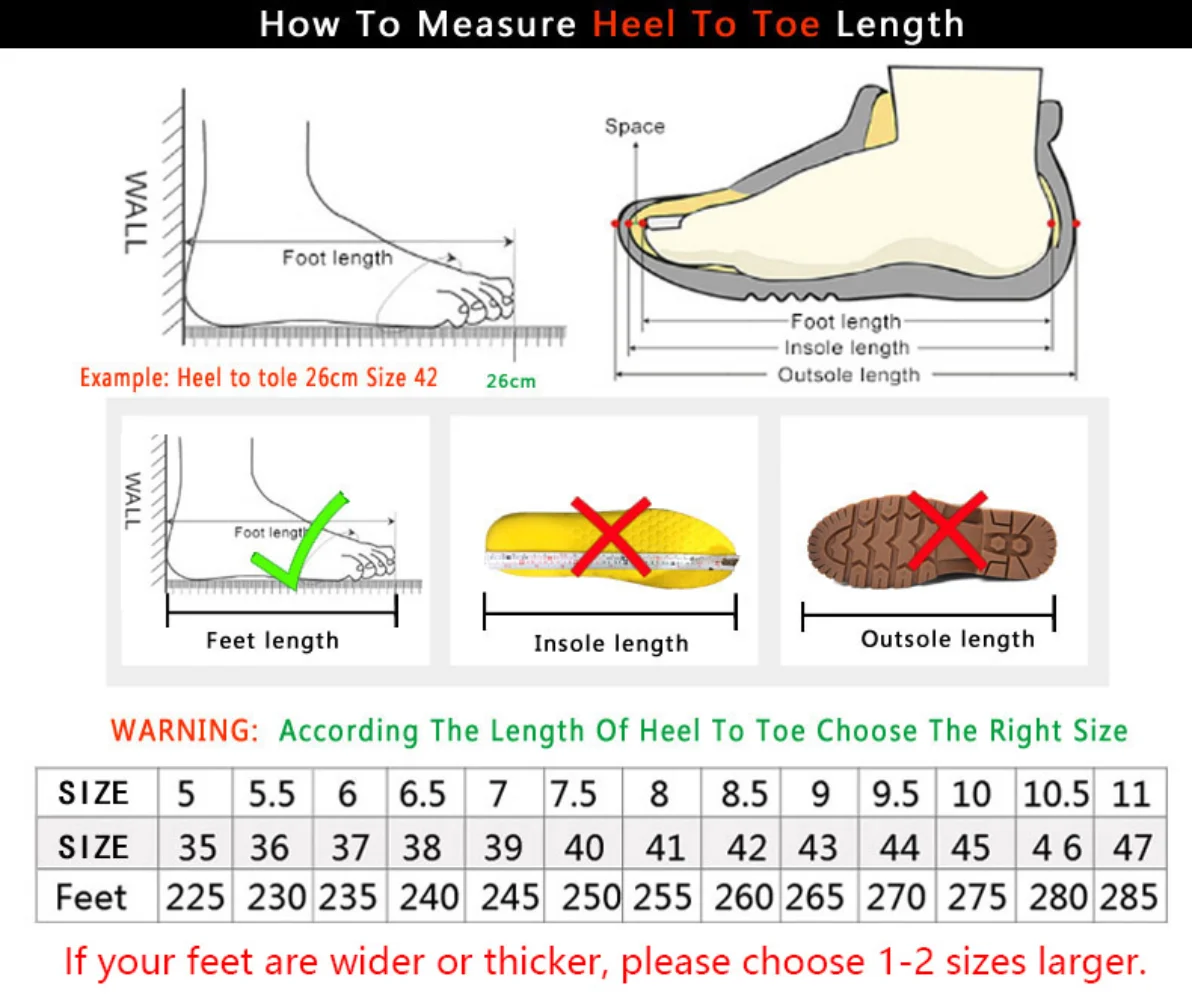 How To Measure Heel To Toe Length

WALL

Foot length

Example: Heel to tole 26cm Size 42

26cm

Space

Foot length

Insole length

Outsole length

WALL

Foot length

Feet length

Insole length

Outsole length

WARNING: According The Length Of Heel To Toe Choose The Right Size

| SIZE | 5 | 5.5 | 6 | 6.5 | 7 | 7.5 | 8 | 8.5 | 9 | 9.5 | 10 | 10.5 | 11 |
|---|---|---|---|---|---|---|---|---|---|---|---|---|---|
| SIZE | 35 | 36 | 37 | 38 | 39 | 40 | 41 | 42 | 43 | 44 | 45 | 4 6 | 47 |
| Feet | 225 | 230 | 235 | 240 | 245 | 250 | 255 | 260 | 265 | 270 | 275 | 280 | 285 |

If your feet are wider or thicker, please choose 1-2 sizes larger.