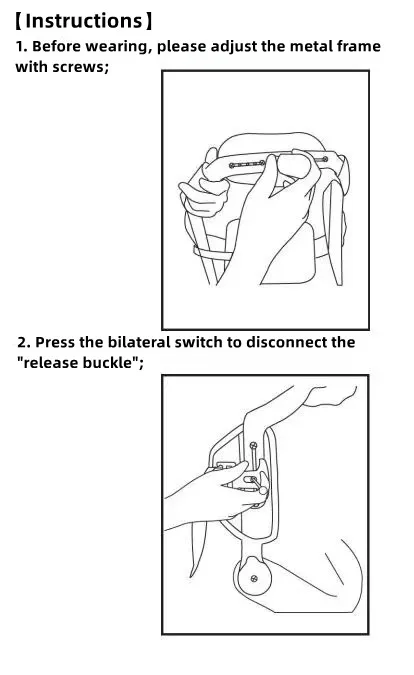 【Instructions】

1. Before wearing, please adjust the metal frame with screws;

2. Press the bilateral switch to disconnect the "release buckle";