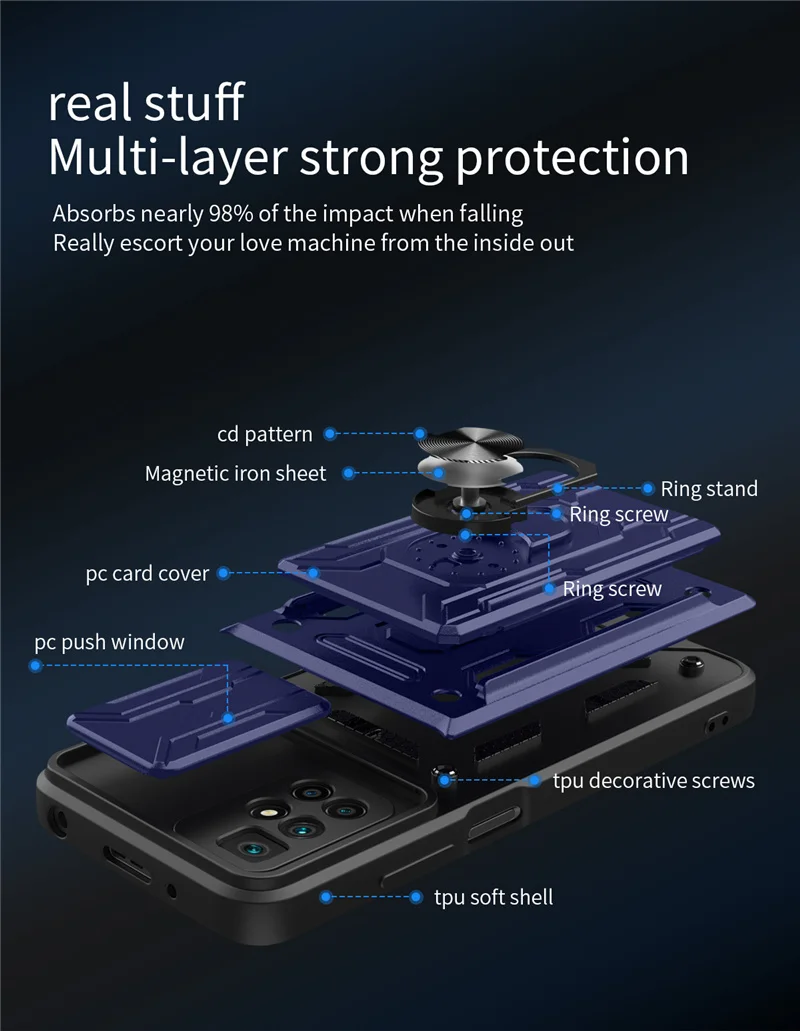 real stuff
Multi-layer strong protection

Absorbs nearly 98% of the impact when falling
Really escort your love machine from the inside out

cd pattern

Magnetic iron sheet

Ring stand

Ring screw

pc card cover

Ring screw

pc push window

tpu decorative screws

tpu soft shell