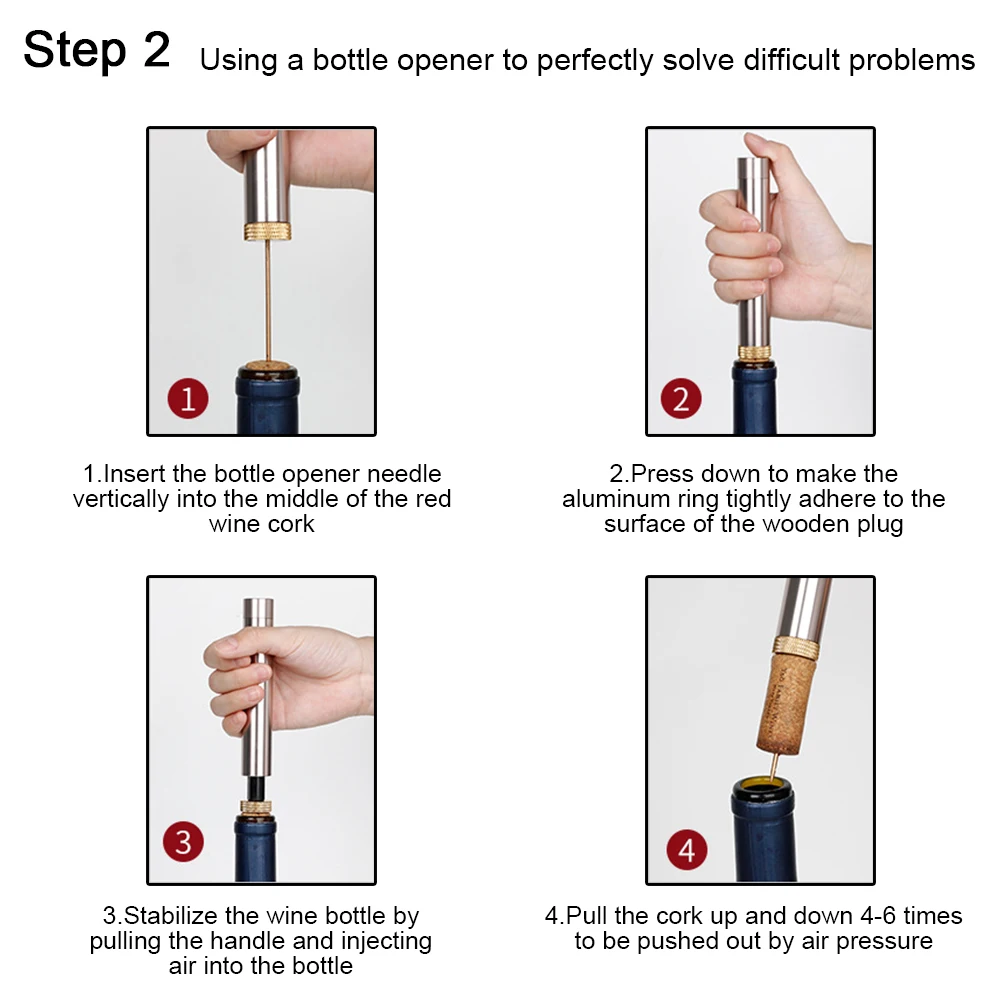 Step 2 Using a bottle opener to perfectly solve difficult problems

1

1.Insert the bottle opener needle vertically into the middle of the red wine cork

2

2.Press down to make the aluminum ring tightly adhere to the surface of the wooden plug

3

3.Stabilize the wine bottle by pulling the handle and injecting air into the bottle

4

4.Pull the cork up and down 4-6 times to be pushed out by air pressure