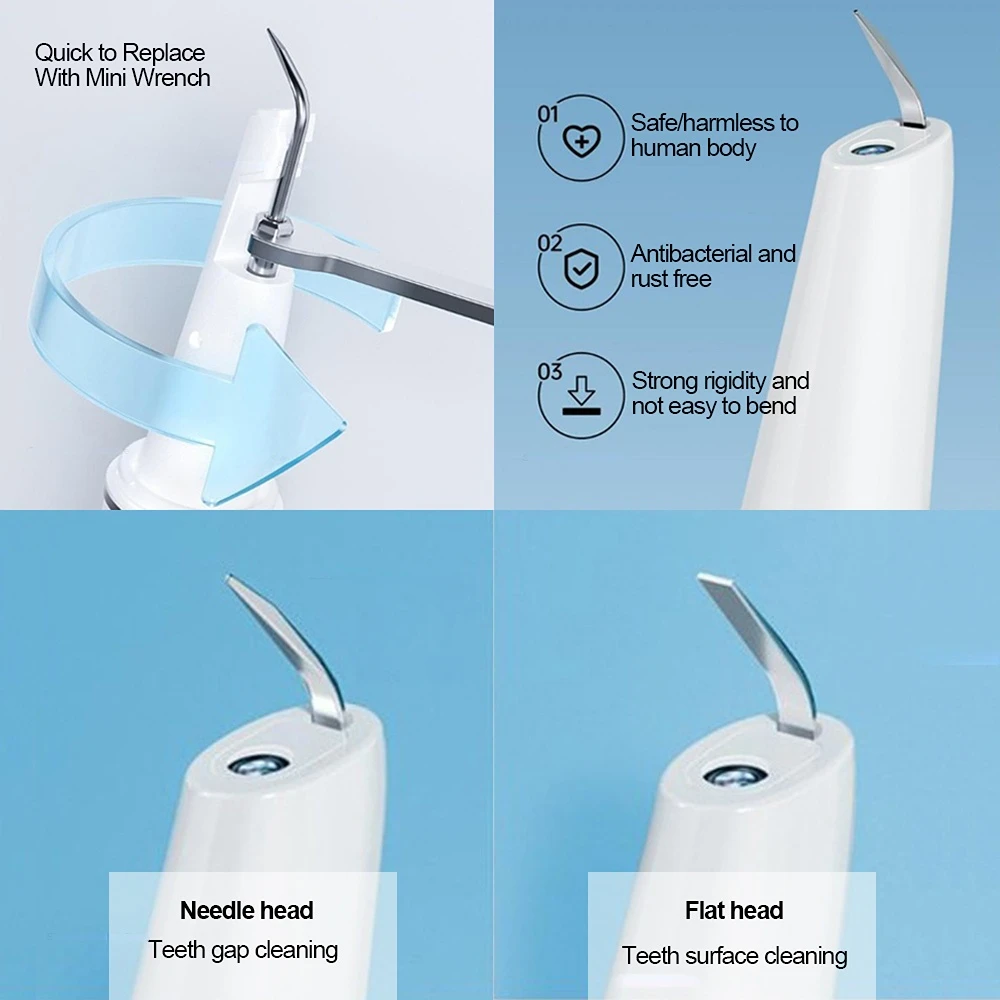 Quick to Replace
With Mini Wrench

01
Safe/harmless to human body

02
Antibacterial and rust free

03
Strong rigidity and not easy to bend

Needle head
Teeth gap cleaning

Flat head
Teeth surface cleaning